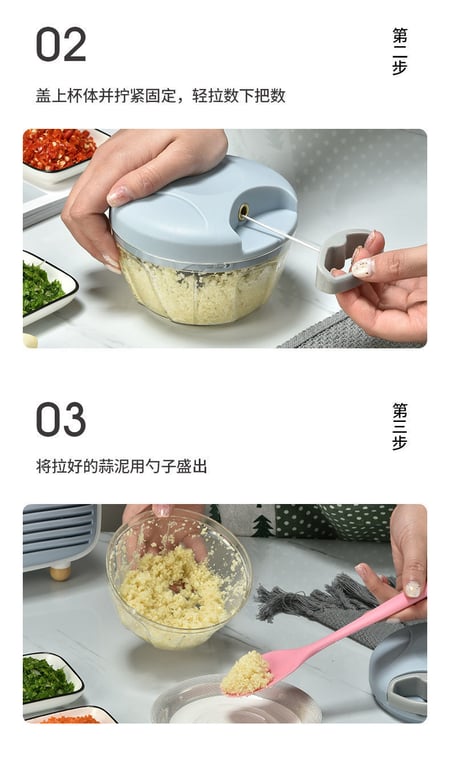 02

第二步

盖上杯体并拧紧固定，轻拉数下把数

03

第三步

将拉好的蒜泥用勺子盛出