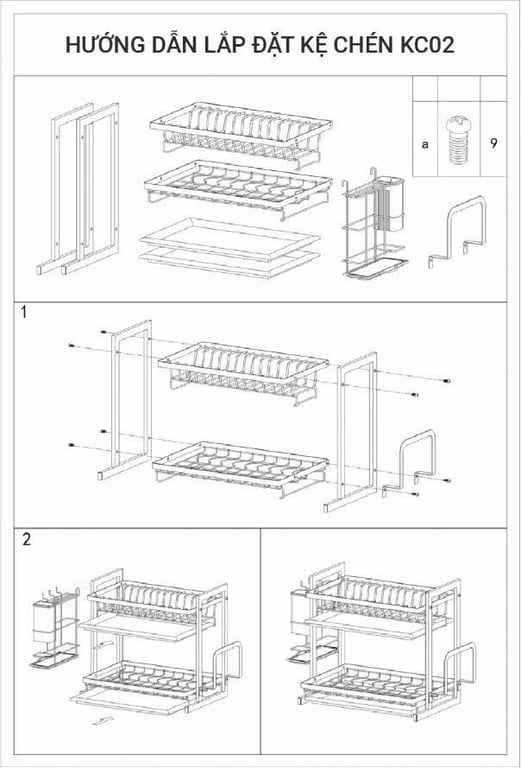 HƯỚNG DẪN LẮP ĐẶT KỆ CHÉN KC02

a

9

1

2