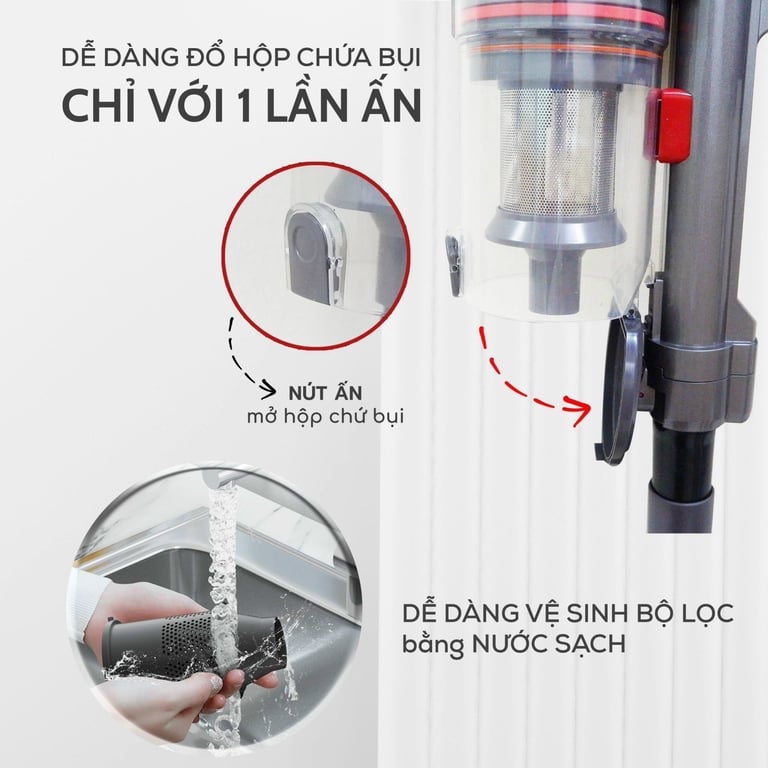 DỄ DÀNG ĐỔ HỘP CHỨA BỤI
CHỈ VỚI 1 LẦN ẤN

NÚT ẤN
mở hộp chứ bụi

DỄ DÀNG VỆ SINH BỘ LỌC
bằng NƯỚC SẠCH