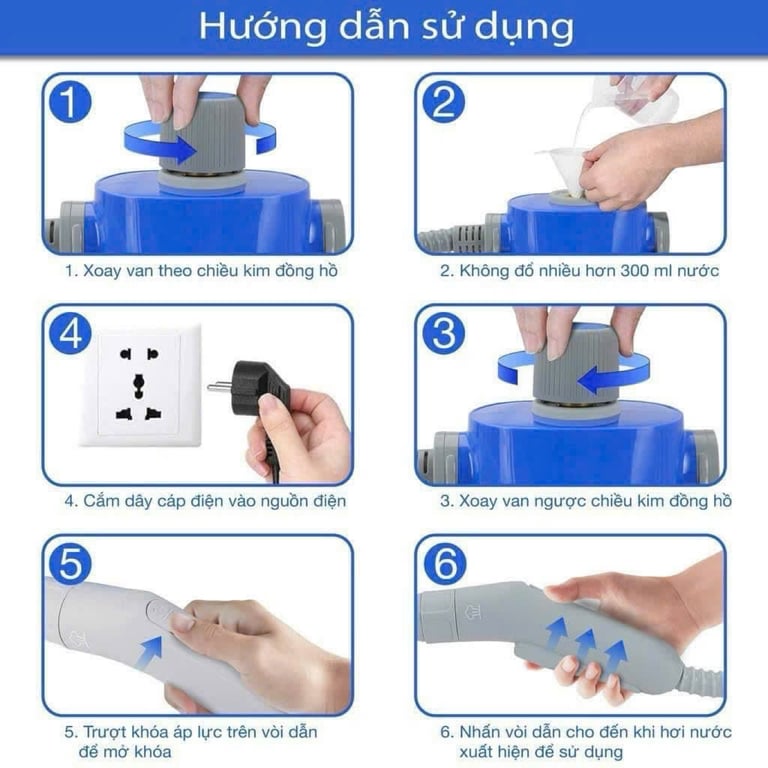 Hướng dẫn sử dụng

1

1. Xoay van theo chiều kim đồng hồ

2

2. Không đổ nhiều hơn 300 ml nước

4

4. Cắm dây cáp điện vào nguồn điện

3

3. Xoay van ngược chiều kim đồng hồ

5

5. Trượt khóa áp lực trên vòi dẫn để mở khóa

6

6. Nhấn vòi dẫn cho đến khi hơi nước xuất hiện để sử dụng