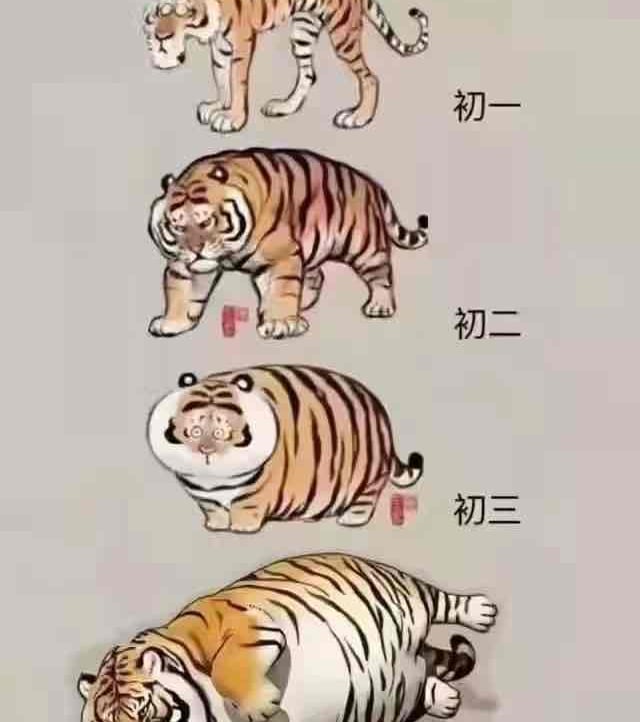 初一

初二

初三