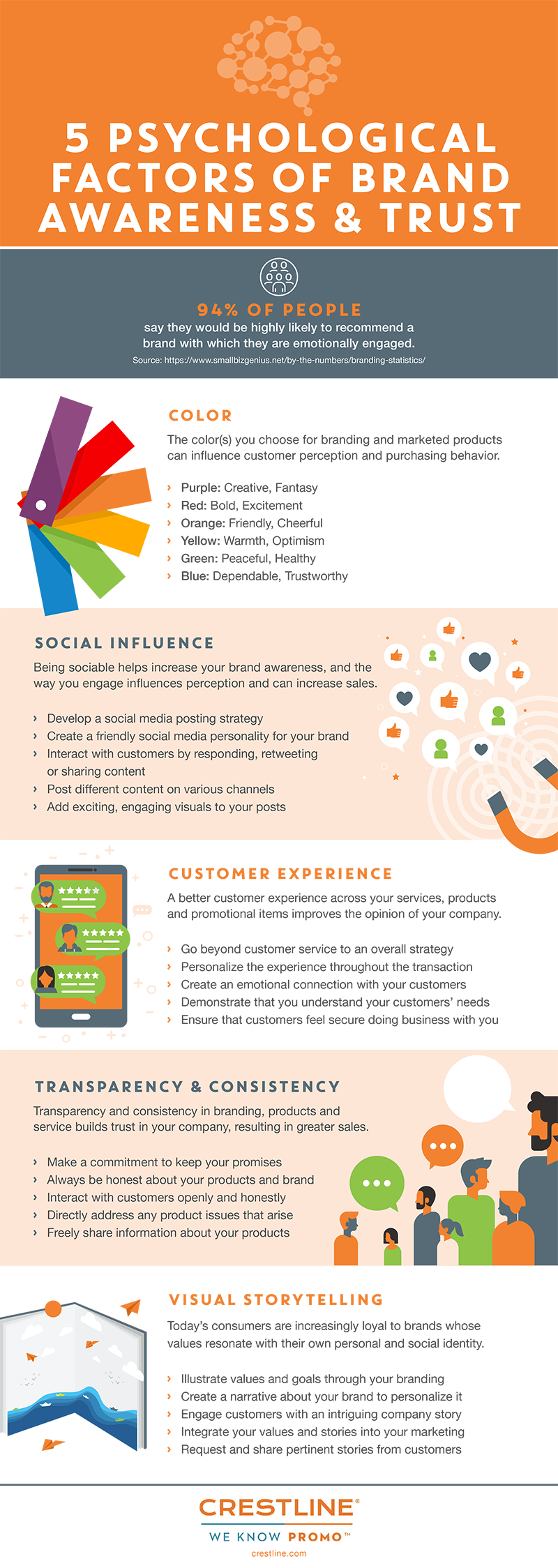 5 PSYCHOLOGICAL FACTORS OF BRAND AWARENESS & TRUST

94% OF PEOPLE
say they would be highly likely to recommend a brand with which they are emotionally engaged.
Source: https://www.smallbizgenius.net/by-the-numbers/branding-statistics/

COLOR
The color(s) you choose for branding and marketed products can influence customer perception and purchasing behavior.

› Purple: Creative, Fantasy
› Red: Bold, Excitement
› Orange: Friendly, Cheerful
› Yellow: Warmth, Optimism
› Green: Peaceful, Healthy
› Blue: Dependable, Trustworthy

SOCIAL INFLUENCE
Being sociable helps increase your brand awareness, and the way you engage influences perception and can increase sales.

› Develop a social media posting strategy
› Create a friendly social media personality for your brand
› Interact with customers by responding, retweeting or sharing content
› Post different content on various channels
› Add exciting, engaging visuals to your posts

CUSTOMER EXPERIENCE
A better customer experience across your services, products and promotional items improves the opinion of your company.

› Go beyond customer service to an overall strategy
› Personalize the experience throughout the transaction
› Create an emotional connection with your customers
› Demonstrate that you understand your customers' needs
› Ensure that customers feel secure doing business with you

TRANSPARENCY & CONSISTENCY
Transparency and consistency in branding, products and service builds trust in your company, resulting in greater sales.

› Make a commitment to keep your promises
› Always be honest about your products and brand
› Interact with customers openly and honestly
› Directly address any product issues that arise
› Freely share information about your products

VISUAL STORYTELLING
Today's consumers are increasingly loyal to brands whose values resonate with their own personal and social identity.

› Illustrate values and goals through your branding
› Create a narrative about your brand to personalize it
› Engage customers with an intriguing company story
› Integrate your values and stories into your marketing
› Request and share pertinent stories from customers

CRESTLINE®
WE KNOW PROMO™
crestline.com