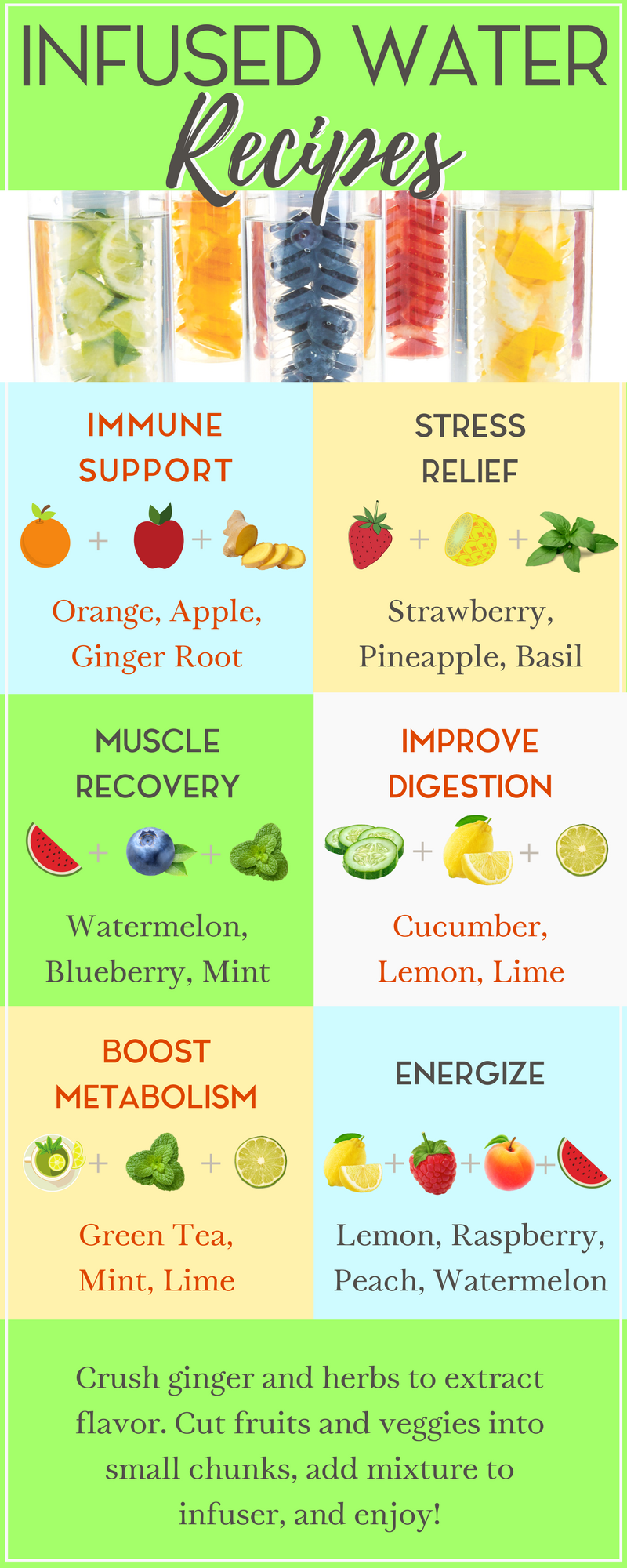 INFUSED WATER
Recipes

IMMUNE SUPPORT

+ +

Orange, Apple, Ginger Root

STRESS RELIEF

+ +

Strawberry, Pineapple, Basil

MUSCLE RECOVERY

+ +

Watermelon, Blueberry, Mint

IMPROVE DIGESTION

+ +

Cucumber, Lemon, Lime

BOOST METABOLISM

+ +

Green Tea, Mint, Lime

ENERGIZE

+ + +

Lemon, Raspberry, Peach, Watermelon

Crush ginger and herbs to extract flavor. Cut fruits and veggies into small chunks, add mixture to infuser, and enjoy!