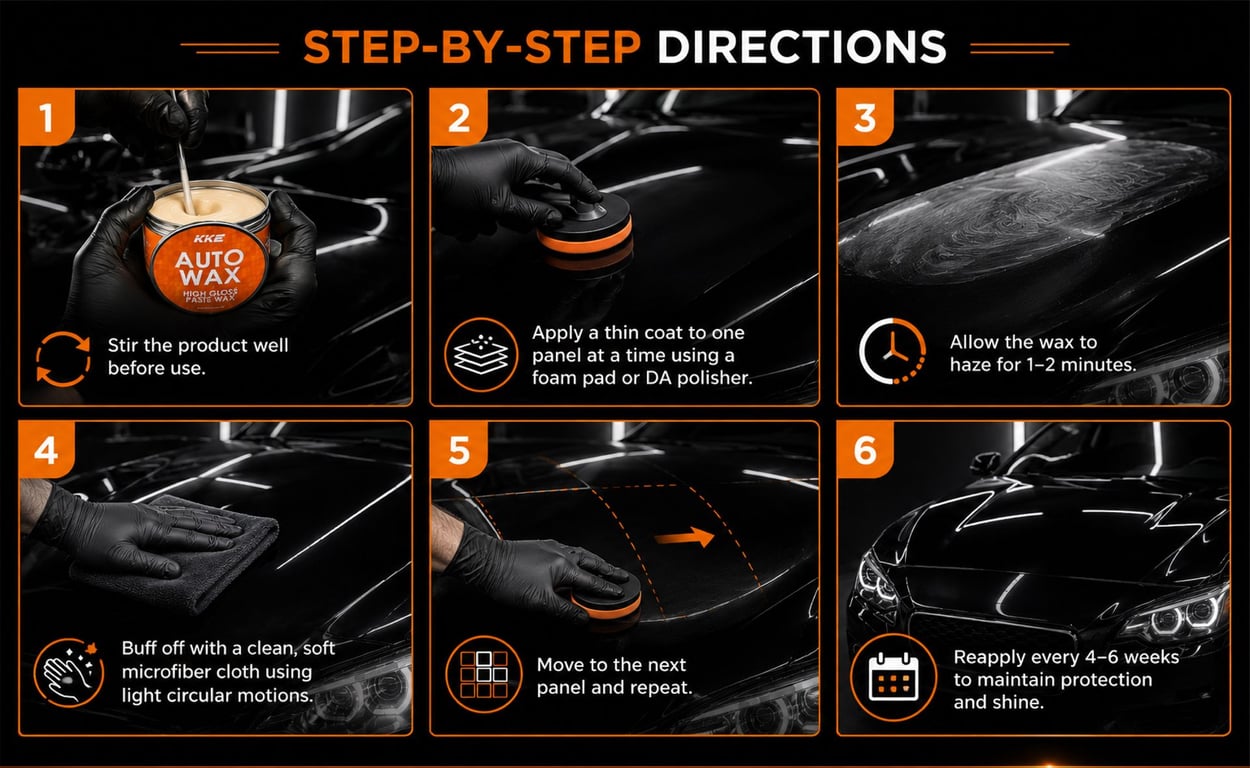 STEP-BY-STEP DIRECTIONS

1

KKE
AUTO WAX
HIGH GLOSS PASTE WAX

Stir the product well before use.

2

Apply a thin coat to one panel at a time using a foam pad or DA polisher.

3

Allow the wax to haze for 1–2 minutes.

4

Buff off with a clean, soft microfiber cloth using light circular motions.

5

Move to the next panel and repeat.

6

Reapply every 4–6 weeks to maintain protection and shine.