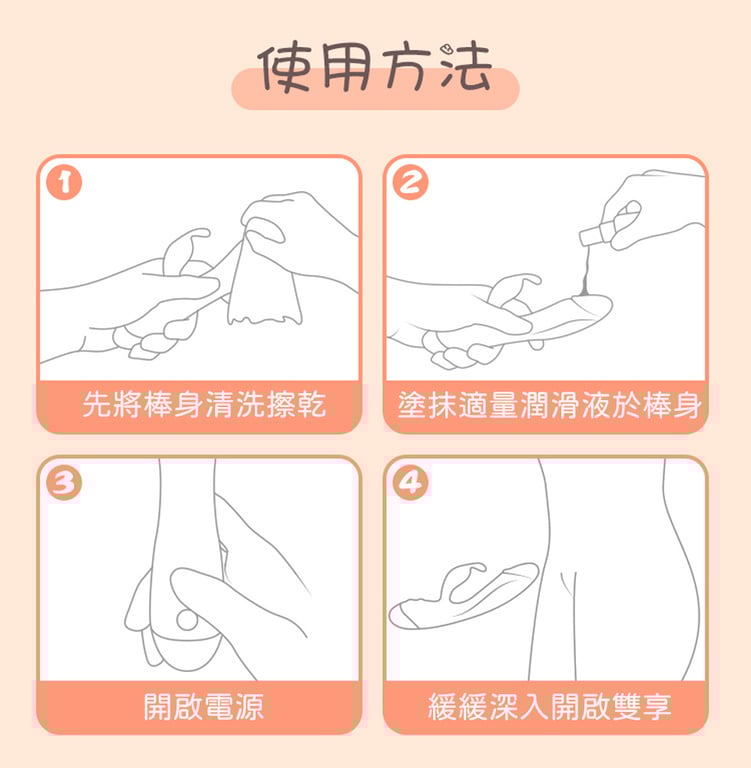 使用方法

1
先將棒身清洗擦乾

2
塗抹適量潤滑液於棒身

3
開啟電源

4
緩緩深入開啟雙享