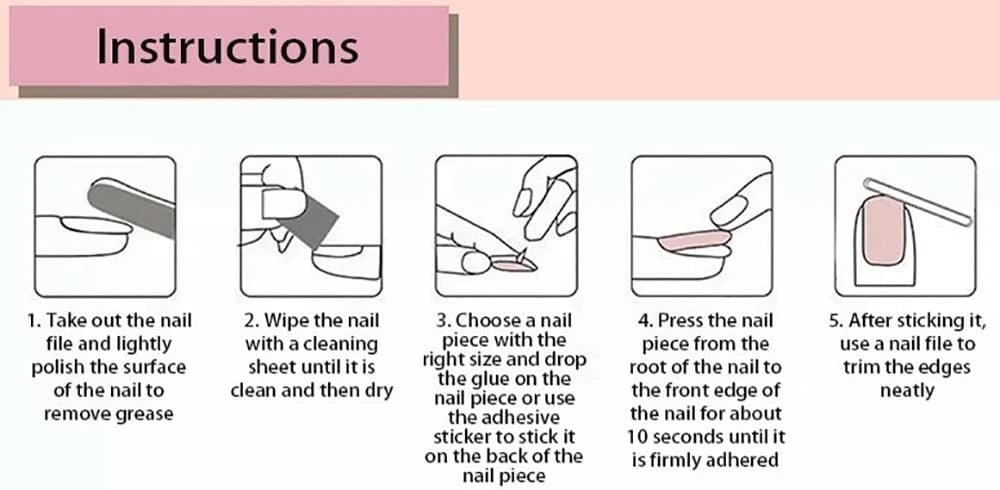 Instructions

1. Take out the nail file and lightly polish the surface of the nail to remove grease

2. Wipe the nail with a cleaning sheet until it is clean and then dry

3. Choose a nail piece with the right size and drop the glue on the nail piece or use the adhesive sticker to stick it on the back of the nail piece

4. Press the nail piece from the root of the nail to the front edge of the nail for about 10 seconds until it is firmly adhered

5. After sticking it, use a nail file to trim the edges neatly