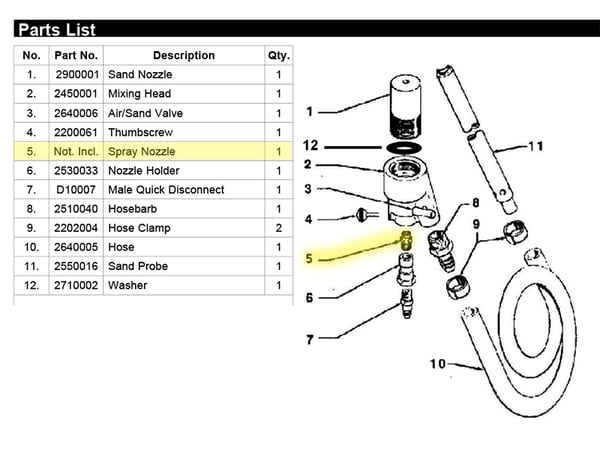 Parts List

| No. | Part No. | Description | Qty. |
|---|---|---|---|
| 1. | 2900001 | Sand Nozzle | 1 |
| 2. | 2450001 | Mixing Head | 1 |
| 3. | 2640006 | Air/Sand Valve | 1 |
| 4. | 2200061 | Thumbscrew | 1 |
| 5. | Not. Incl. | Spray Nozzle | 1 |
| 6. | 2530033 | Nozzle Holder | 1 |
| 7. | D10007 | Male Quick Disconnect | 1 |
| 8. | 2510040 | Hosebarb | 1 |
| 9. | 2202004 | Hose Clamp | 2 |
| 10. | 2640005 | Hose | 1 |
| 11. | 2550016 | Sand Probe | 1 |
| 12. | 2710002 | Washer | 1 |

1
12
2
3
4
5
6
7
8
9
10
11