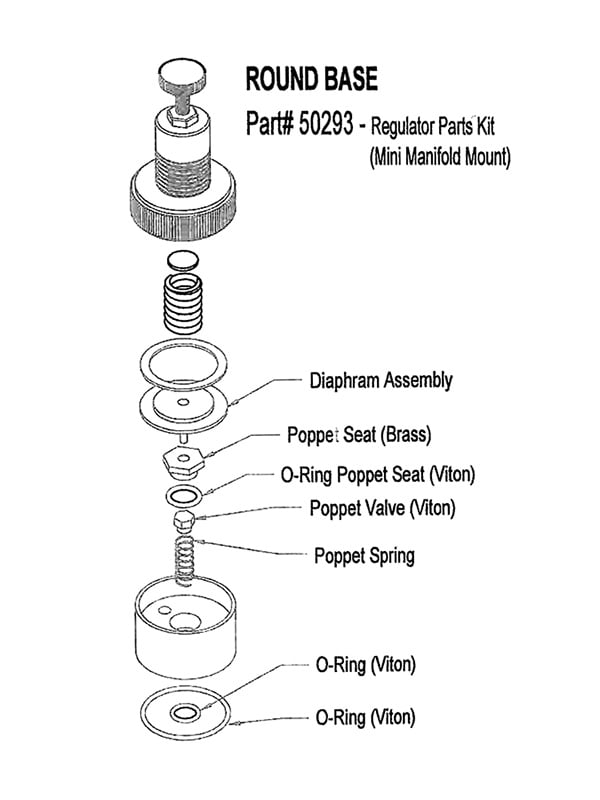 ROUND BASE

Part# 50293 - Regulator Parts Kit (Mini Manifold Mount)

Diaphram Assembly

Poppet Seat (Brass)

O-Ring Poppet Seat (Viton)

Poppet Valve (Viton)

Poppet Spring

O-Ring (Viton)

O-Ring (Viton)