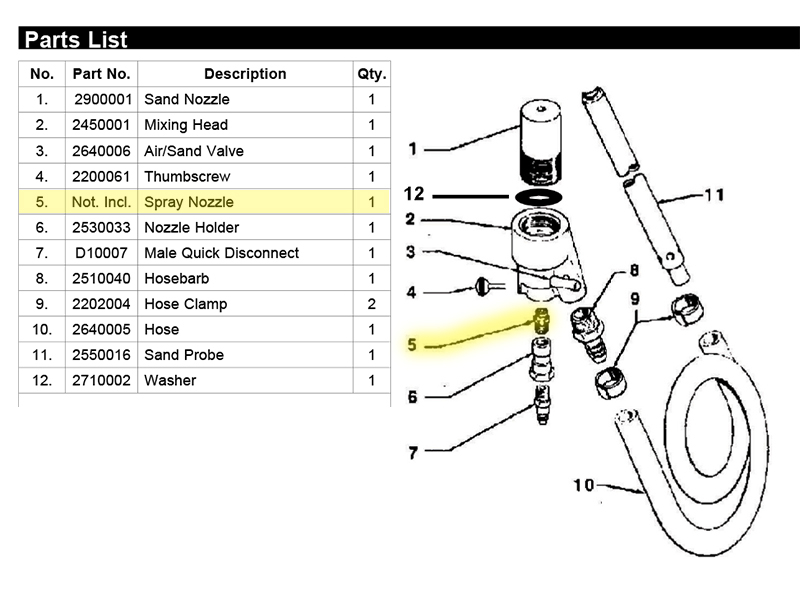 Parts List

| No. | Part No. | Description | Qty. |
|---|---|---|---|
| 1. | 2900001 | Sand Nozzle | 1 |
| 2. | 2450001 | Mixing Head | 1 |
| 3. | 2640006 | Air/Sand Valve | 1 |
| 4. | 2200061 | Thumbscrew | 1 |
| 5. | Not. Incl. | Spray Nozzle | 1 |
| 6. | 2530033 | Nozzle Holder | 1 |
| 7. | D10007 | Male Quick Disconnect | 1 |
| 8. | 2510040 | Hosebarb | 1 |
| 9. | 2202004 | Hose Clamp | 2 |
| 10. | 2640005 | Hose | 1 |
| 11. | 2550016 | Sand Probe | 1 |
| 12. | 2710002 | Washer | 1 |

1
12
2
3
4
5
6
7
8
9
11
10