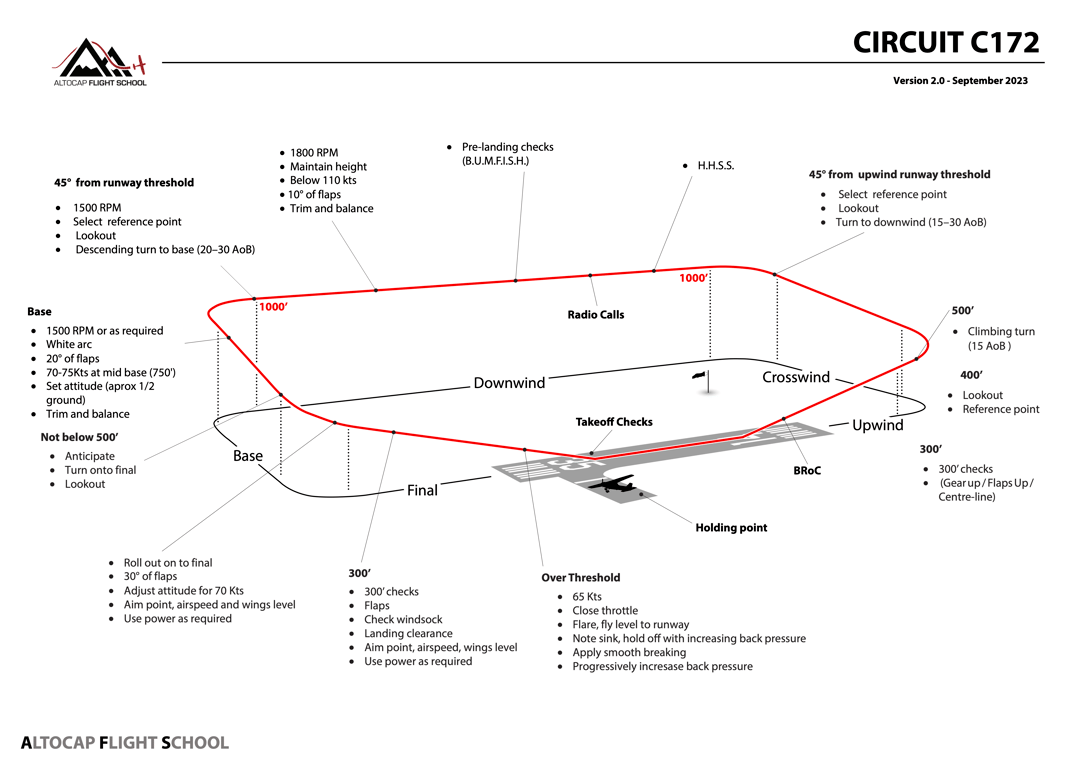 ALTOCAP FLIGHT SCHOOL

CIRCUIT C172

Version 2.0 - September 2023

45° from runway threshold
- 1500 RPM
- Select reference point
- Lookout
- Descending turn to base (20–30 AoB)

- 1800 RPM
- Maintain height
- Below 110 kts
- 10° of flaps
- Trim and balance

- Pre-landing checks (B.U.M.F.I.S.H.)

- H.H.S.S.

45° from upwind runway threshold
- Select reference point
- Lookout
- Turn to downwind (15–30 AoB)

1000'

1000'

Radio Calls

Base
- 1500 RPM or as required
- White arc
- 20° of flaps
- 70-75Kts at mid base (750')
- Set attitude (aprox 1/2 ground)
- Trim and balance

Not below 500'
- Anticipate
- Turn onto final
- Lookout

500'
- Climbing turn (15 AoB )

400'
- Lookout
- Reference point

300'
- 300' checks
- (Gear up / Flaps Up / Centre-line)

Downwind

Crosswind

Upwind

Base

Final

Takeoff Checks

BRoC

Holding point

- Roll out on to final
- 30° of flaps
- Adjust attitude for 70 Kts
- Aim point, airspeed and wings level
- Use power as required

300'
- 300' checks
- Flaps
- Check windsock
- Landing clearance
- Aim point, airspeed, wings level
- Use power as required

Over Threshold
- 65 Kts
- Close throttle
- Flare, fly level to runway
- Note sink, hold off with increasing back pressure
- Apply smooth breaking
- Progressively incresase back pressure

ALTOCAP FLIGHT SCHOOL