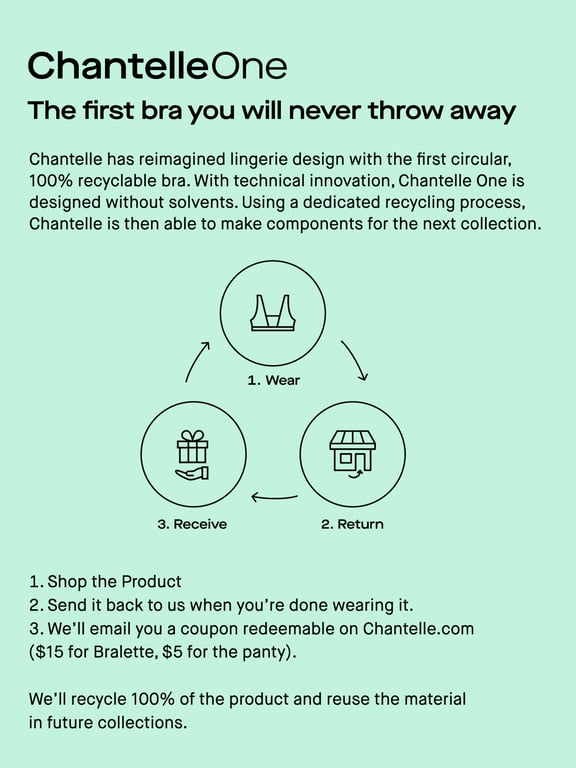 ChantelleOne

The first bra you will never throw away

Chantelle has reimagined lingerie design with the first circular, 100% recyclable bra. With technical innovation, Chantelle One is designed without solvents. Using a dedicated recycling process, Chantelle is then able to make components for the next collection.

1. Wear

2. Return

3. Receive

1. Shop the Product
2. Send it back to us when you're done wearing it.
3. We'll email you a coupon redeemable on Chantelle.com ($15 for Bralette, $5 for the panty).

We'll recycle 100% of the product and reuse the material in future collections.