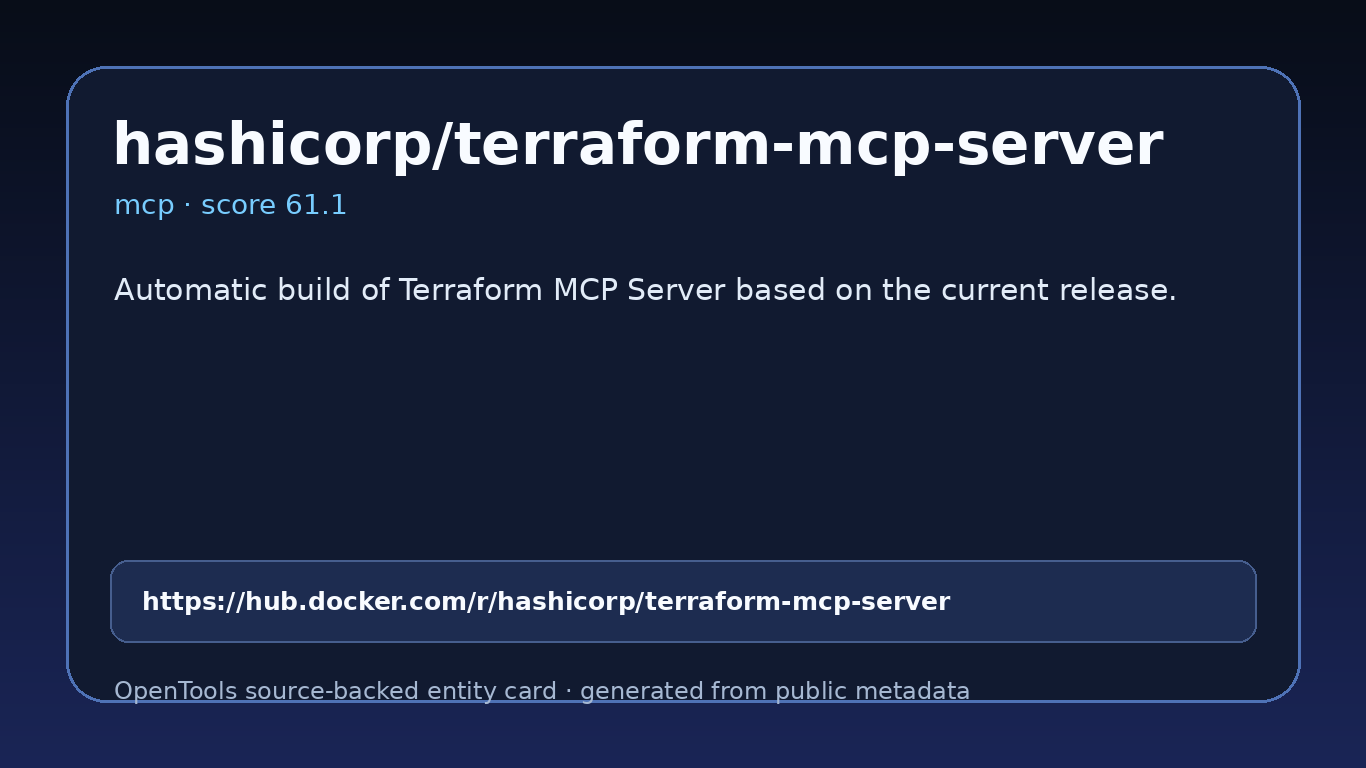 hashicorp/terraform-mcp-server

mcp · score 61.1

Automatic build of Terraform MCP Server based on the current release.

https://hub.docker.com/r/hashicorp/terraform-mcp-server

OpenTools source-backed entity card · generated from public metadata