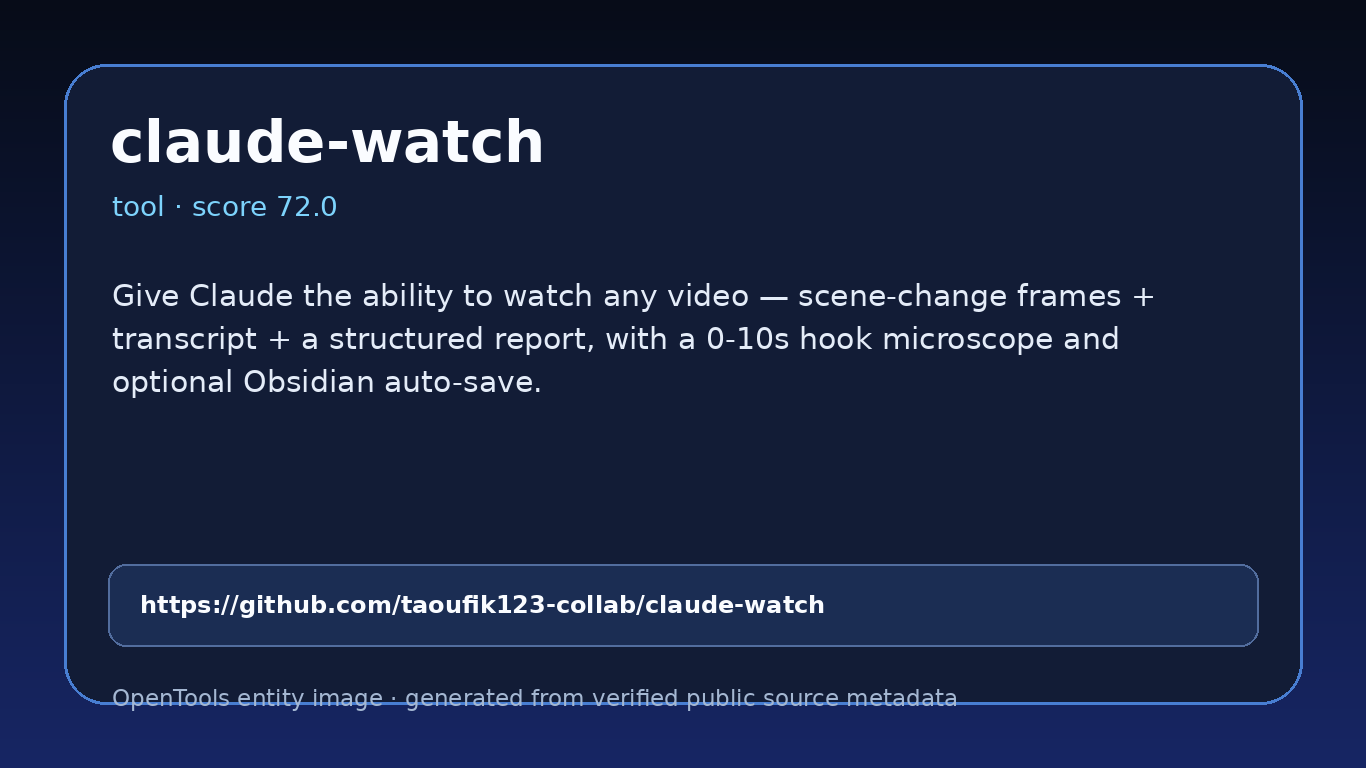 claude-watch

tool · score 72.0

Give Claude the ability to watch any video — scene-change frames + transcript + a structured report, with a 0-10s hook microscope and optional Obsidian auto-save.

https://github.com/taoufik123-collab/claude-watch

OpenTools entity image · generated from verified public source metadata