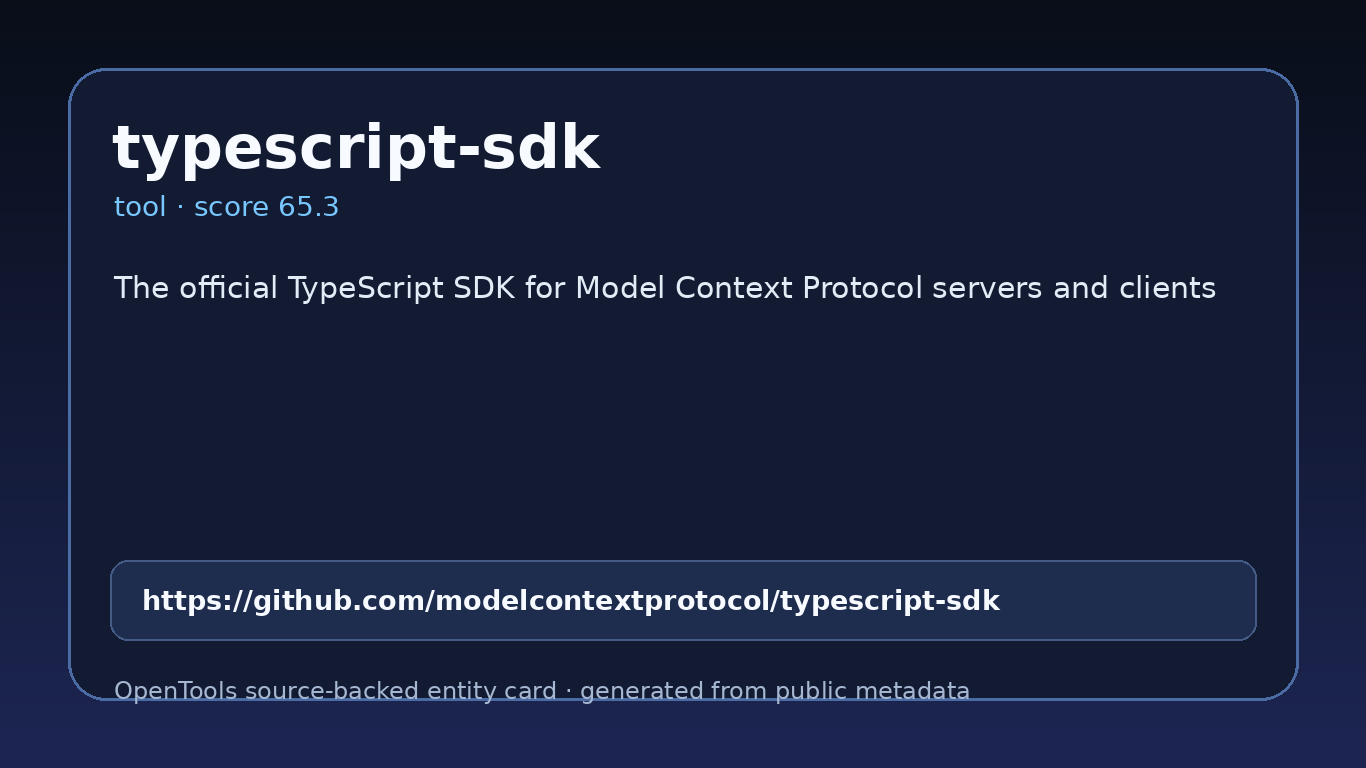 typescript-sdk

tool · score 65.3

The official TypeScript SDK for Model Context Protocol servers and clients

https://github.com/modelcontextprotocol/typescript-sdk

OpenTools source-backed entity card · generated from public metadata