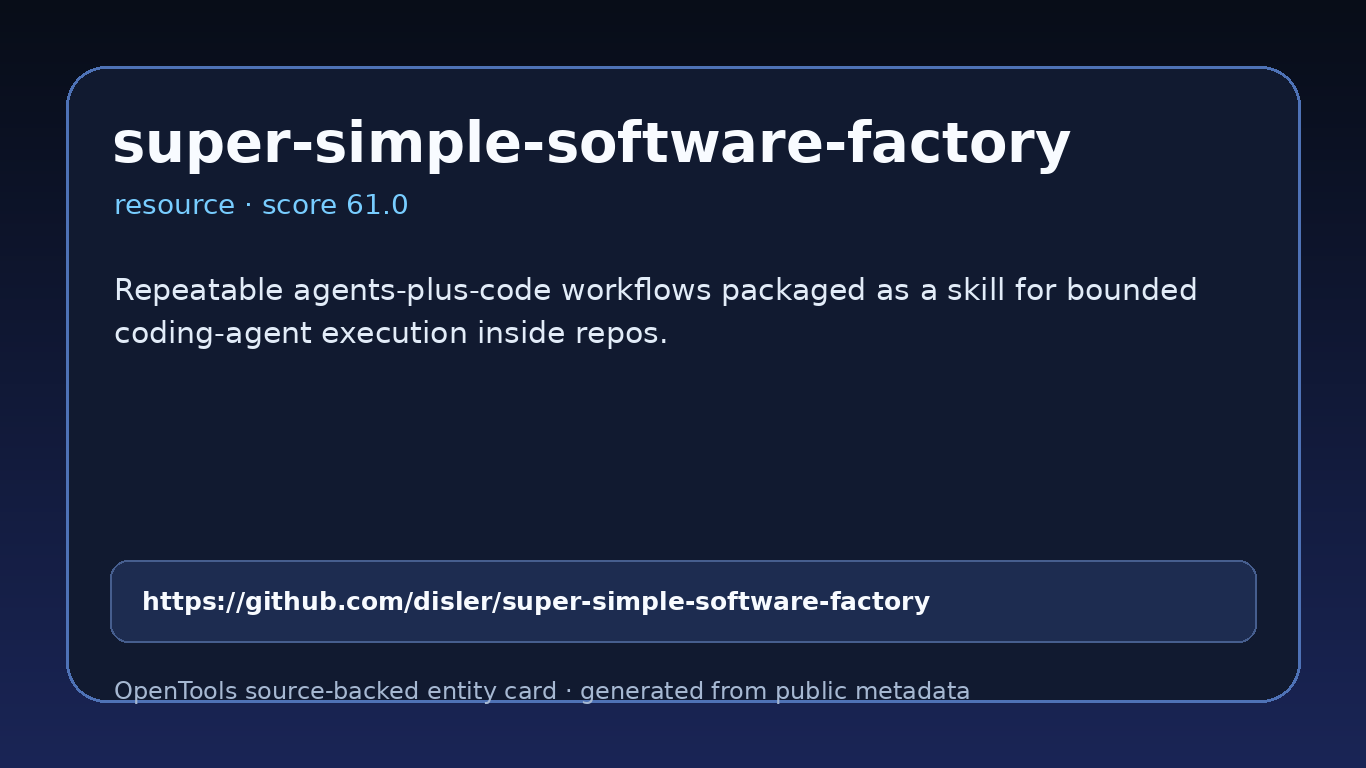 super-simple-software-factory

resource · score 61.0

Repeatable agents-plus-code workflows packaged as a skill for bounded coding-agent execution inside repos.

https://github.com/disler/super-simple-software-factory

OpenTools source-backed entity card · generated from public metadata