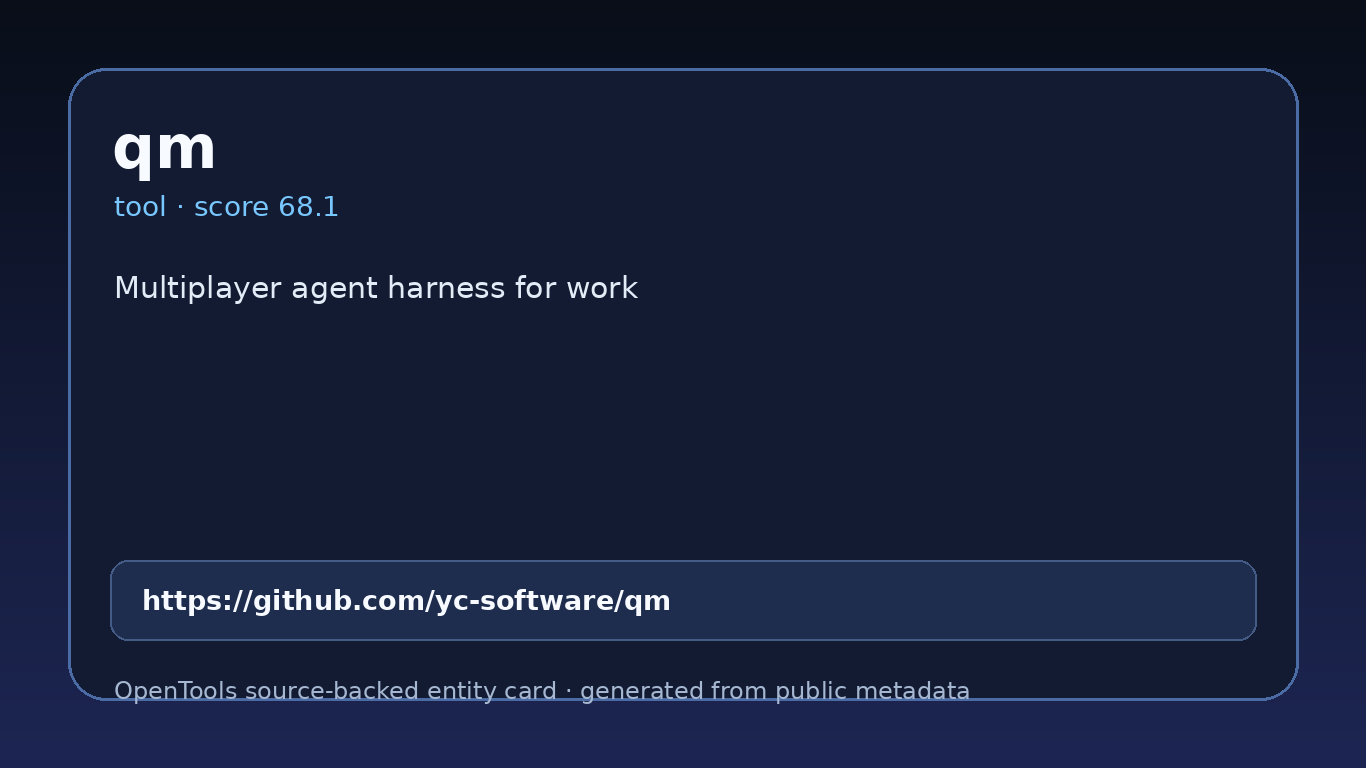 qm

tool · score 68.1

Multiplayer agent harness for work

https://github.com/yc-software/qm

OpenTools source-backed entity card · generated from public metadata