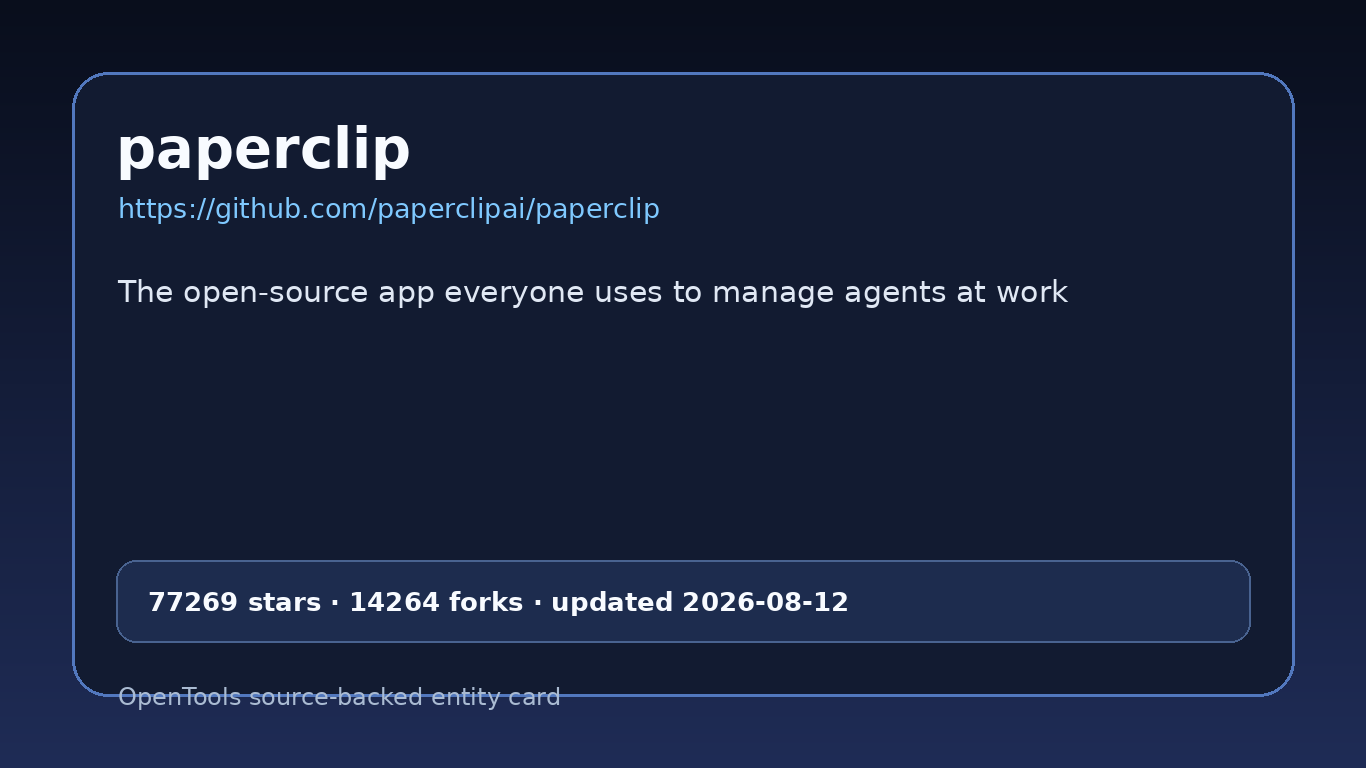 paperclip

https://github.com/paperclipai/paperclip

The open-source app everyone uses to manage agents at work

77269 stars · 14264 forks · updated 2026-08-12

OpenTools source-backed entity card