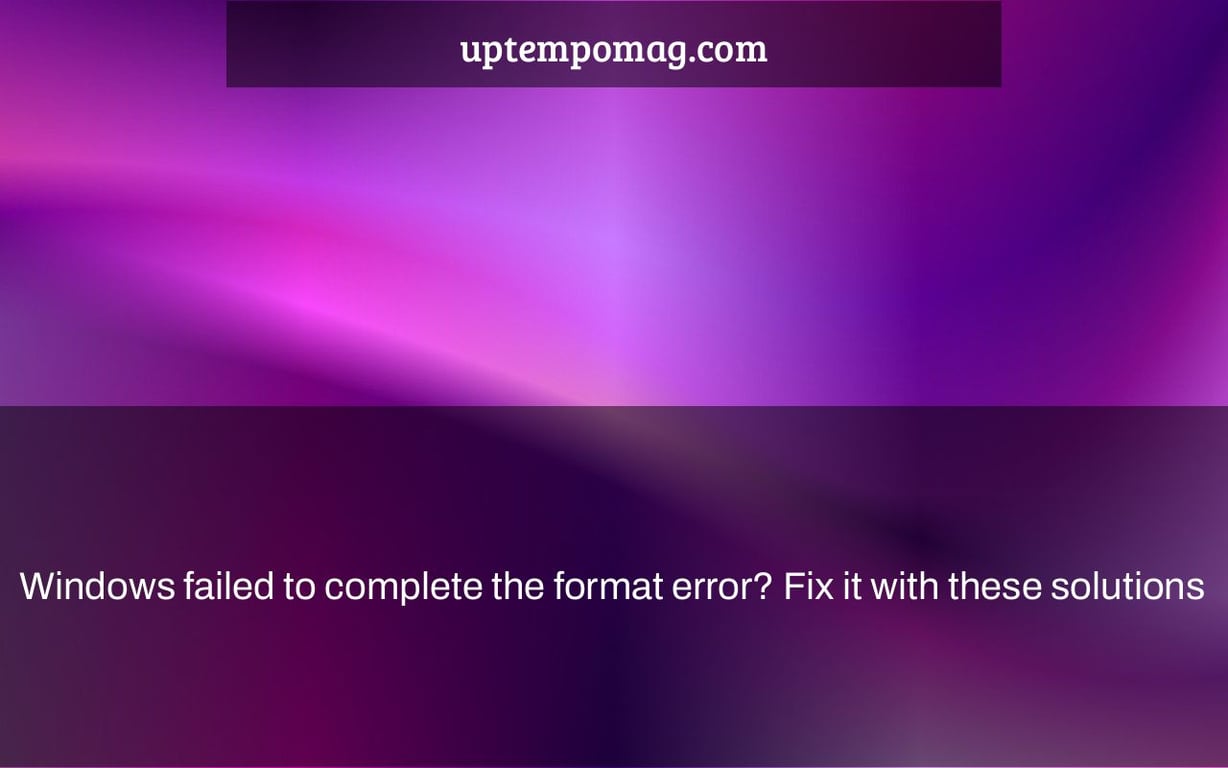 uptempomag.com

Windows failed to complete the format error? Fix it with these solutions