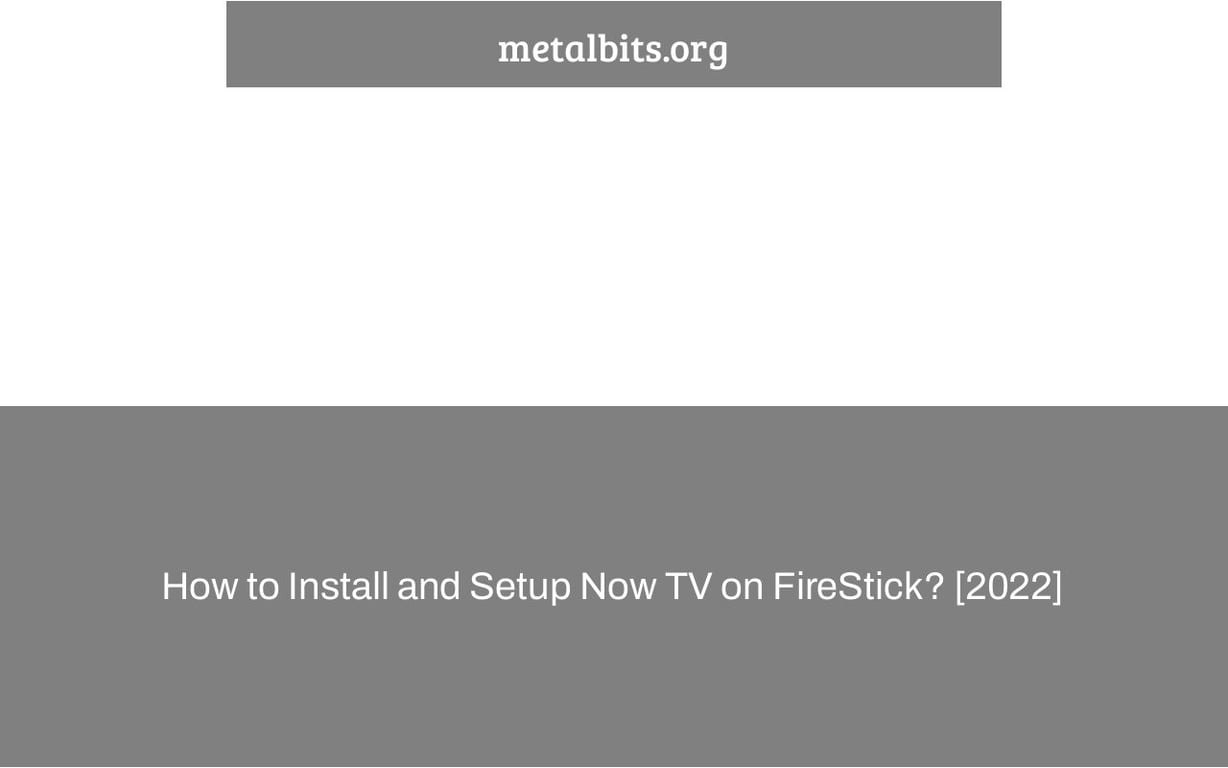 metalbits.org

How to Install and Setup Now TV on FireStick? [2022]