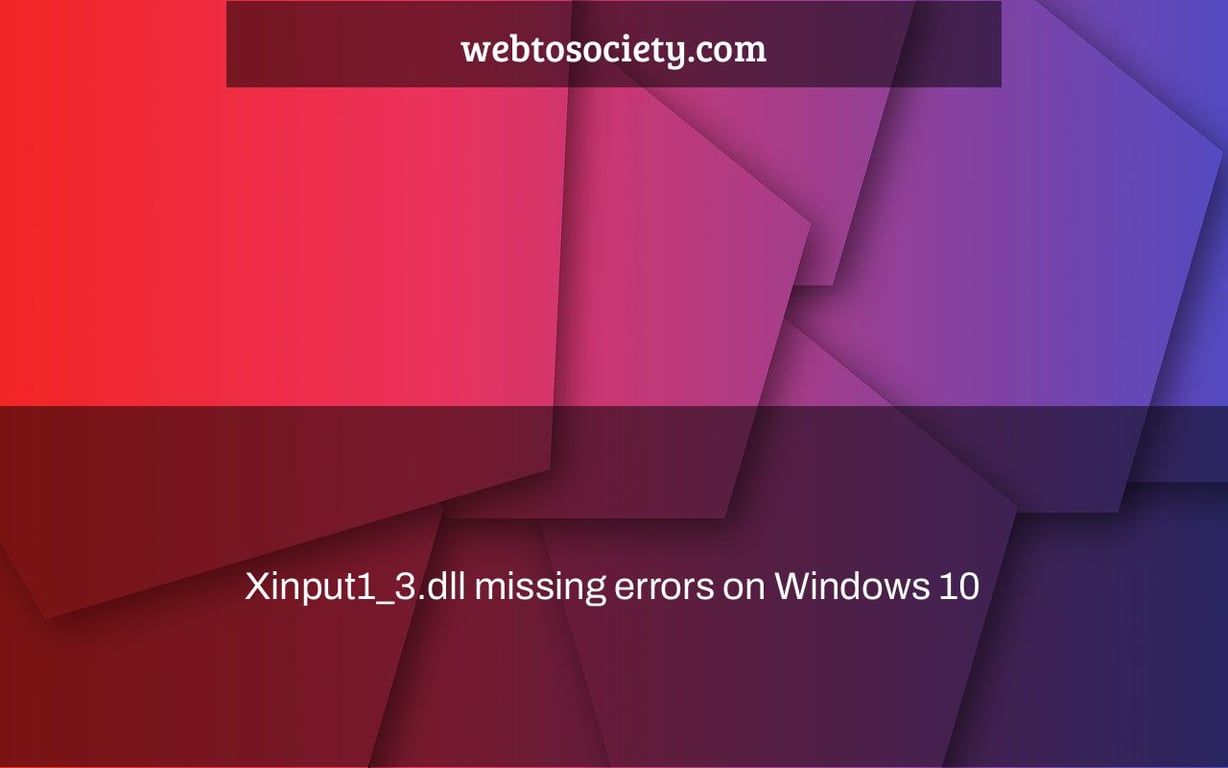 webtosociety.com

Xinput1_3.dll missing errors on Windows 10