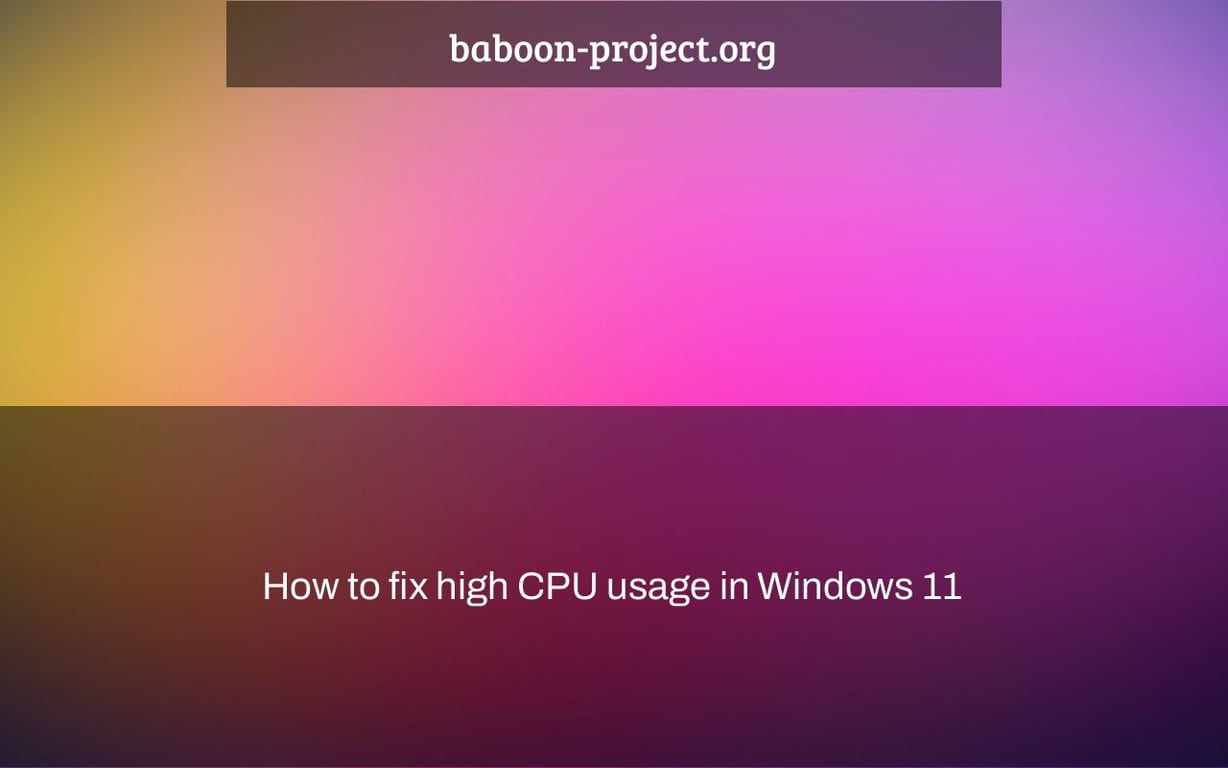 baboon-project.org

How to fix high CPU usage in Windows 11