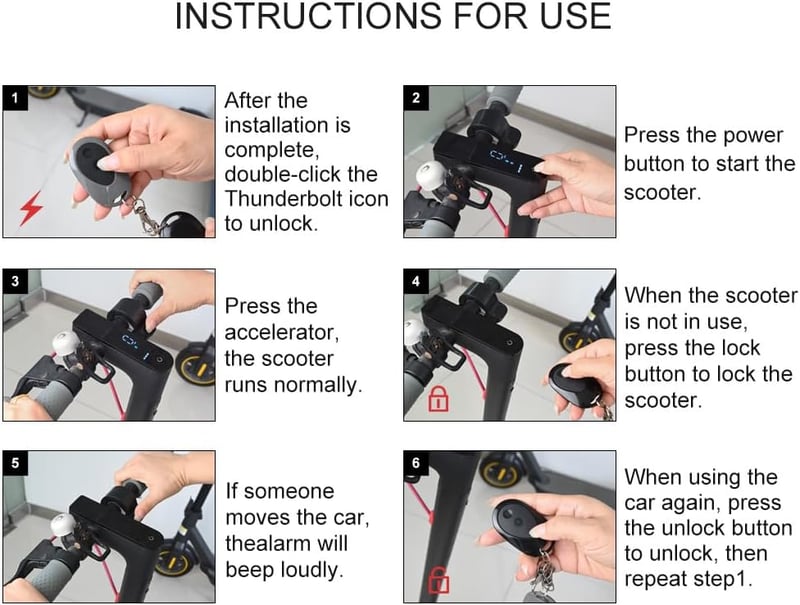 INSTRUCTIONS FOR USE

1

After the installation is complete, double-click the Thunderbolt icon to unlock.

2

Press the power button to start the scooter.

3

Press the accelerator, the scooter runs normally.

4

When the scooter is not in use, press the lock button to lock the scooter.

5

If someone moves the car, thealarm will beep loudly.

6

When using the car again, press the unlock button to unlock, then repeat step1.