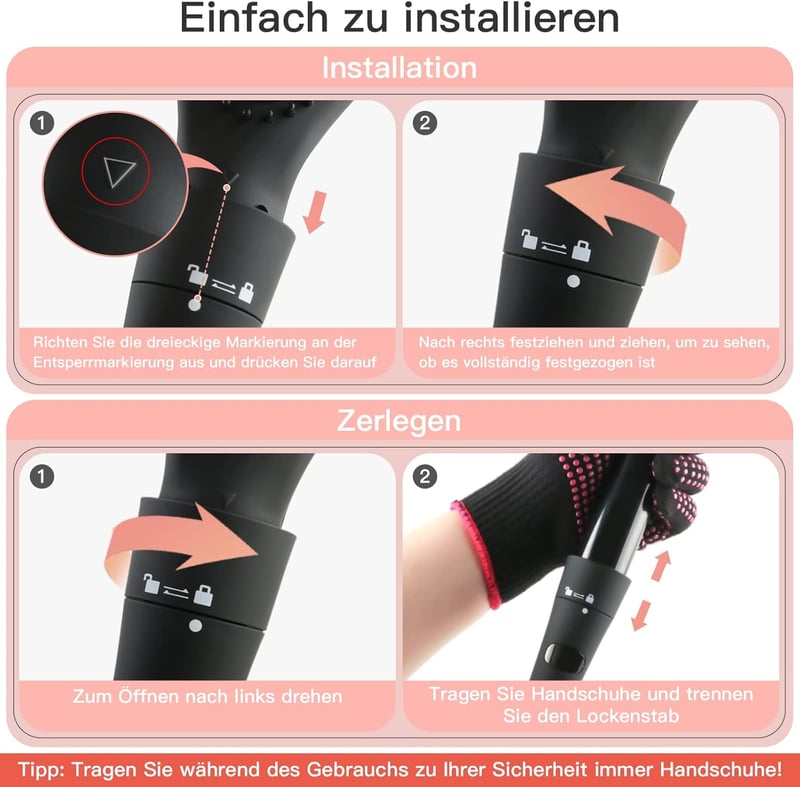 Einfach zu installieren

Installation

1

Richten Sie die dreieckige Markierung an der Entsperrmarkierung aus und drücken Sie darauf

2

Nach rechts festziehen und ziehen, um zu sehen, ob es vollständig festgezogen ist

Zerlegen

1

Zum Öffnen nach links drehen

2

Tragen Sie Handschuhe und trennen Sie den Lockenstab

Tipp: Tragen Sie während des Gebrauchs zu Ihrer Sicherheit immer Handschuhe!