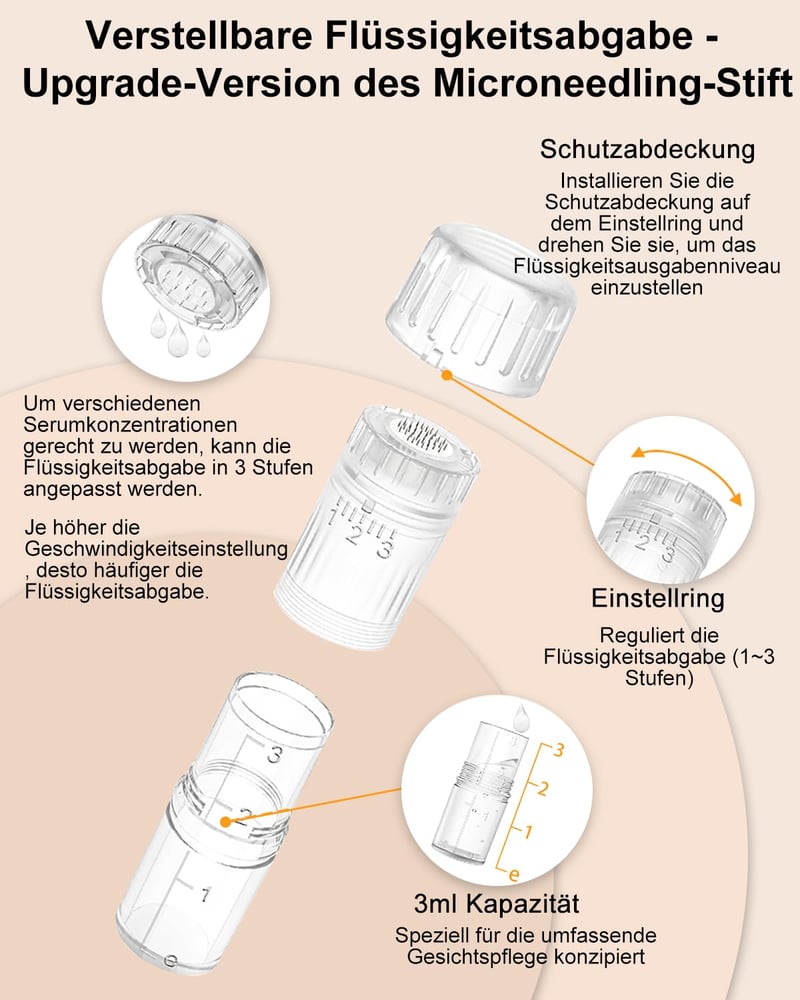 Verstellbare Flüssigkeitsabgabe - Upgrade-Version des Microneedling-Stift

Schutzabdeckung

Installieren Sie die Schutzabdeckung auf dem Einstellring und drehen Sie sie, um das Flüssigkeitsausgabenniveau einzustellen

Um verschiedenen Serumkonzentrationen gerecht zu werden, kann die Flüssigkeitsabgabe in 3 Stufen angepasst werden.

Je höher die Geschwindigkeitseinstellung , desto häufiger die Flüssigkeitsabgabe.

1 2 3

1 2 3

Einstellring

Reguliert die Flüssigkeitsabgabe (1~3 Stufen)

3

2

1

3

2

1

e

3ml Kapazität

Speziell für die umfassende Gesichtspflege konzipiert