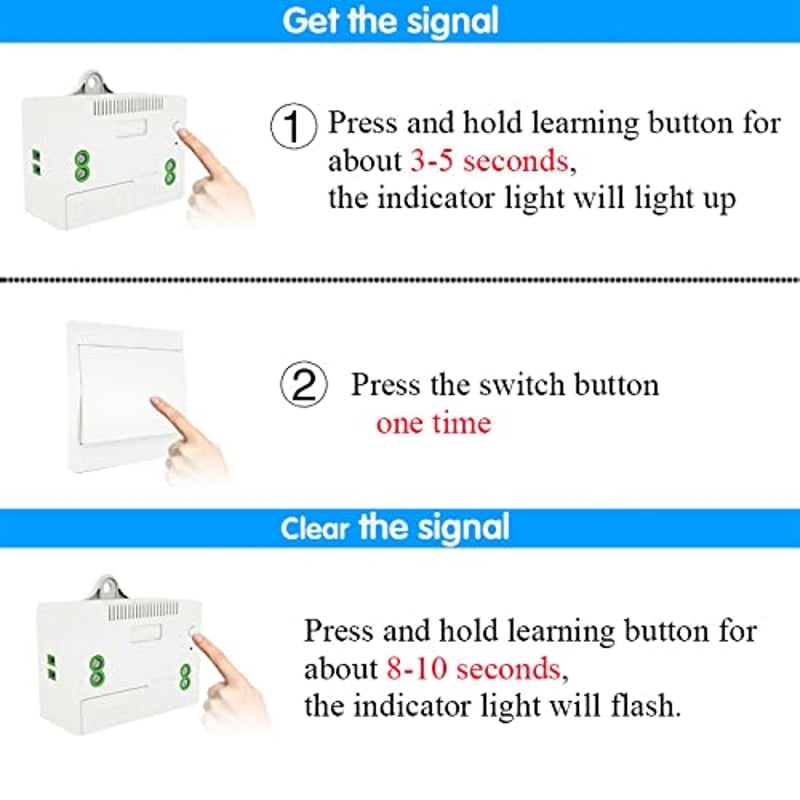 Get the signal

① Press and hold learning button for about 3-5 seconds,
the indicator light will light up

② Press the switch button
one time

Clear the signal

Press and hold learning button for about 8-10 seconds,
the indicator light will flash.