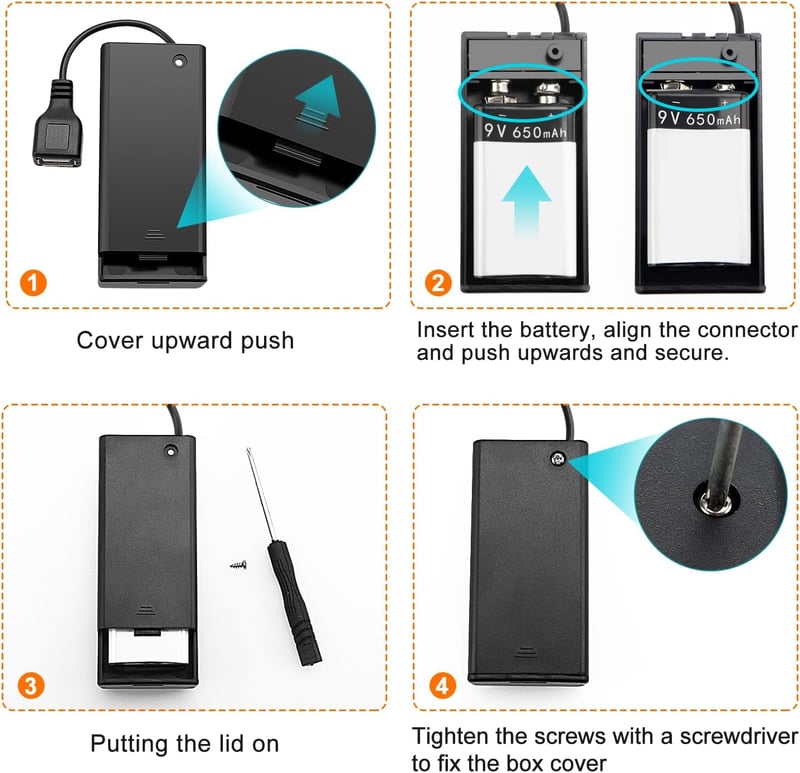 1

Cover upward push

9V 650mAh

9V 650mAh

2

Insert the battery, align the connector and push upwards and secure.

3

Putting the lid on

4

Tighten the screws with a screwdriver to fix the box cover