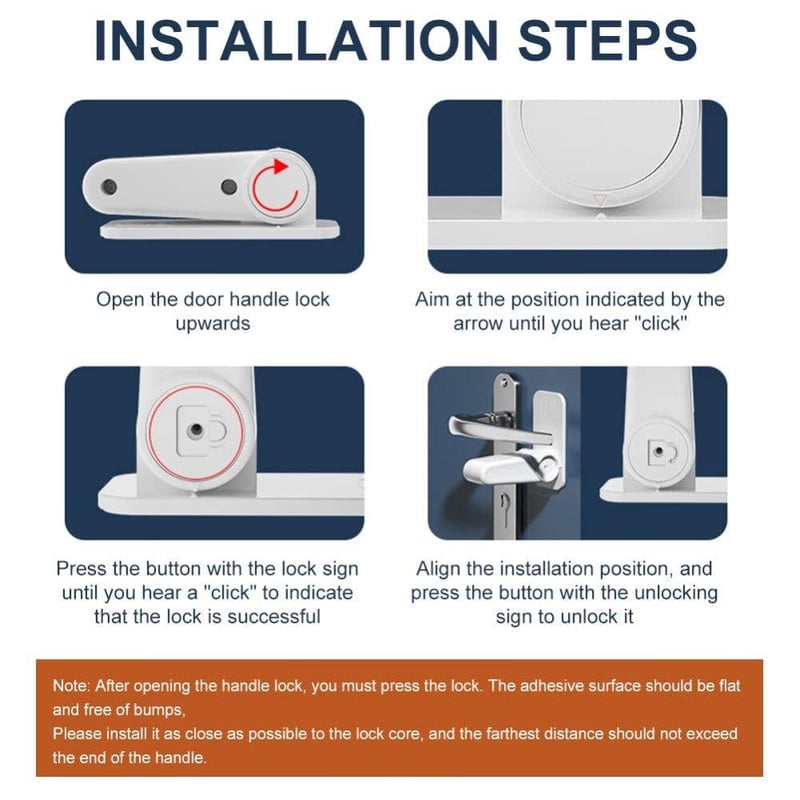 INSTALLATION STEPS

Open the door handle lock upwards

Aim at the position indicated by the arrow until you hear "click"

Press the button with the lock sign until you hear a "click" to indicate that the lock is successful

Align the installation position, and press the button with the unlocking sign to unlock it

Note: After opening the handle lock, you must press the lock. The adhesive surface should be flat and free of bumps,
Please install it as close as possible to the lock core, and the farthest distance should not exceed the end of the handle.