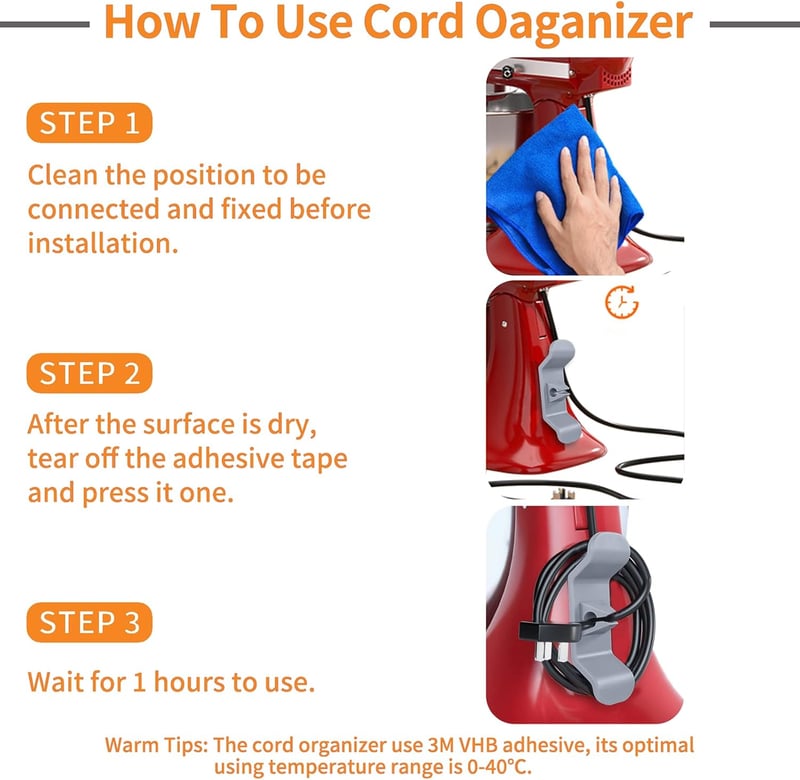 How To Use Cord Oaganizer

STEP 1

Clean the position to be connected and fixed before installation.

STEP 2

After the surface is dry, tear off the adhesive tape and press it one.

STEP 3

Wait for 1 hours to use.

Warm Tips: The cord organizer use 3M VHB adhesive, its optimal using temperature range is 0-40°C.