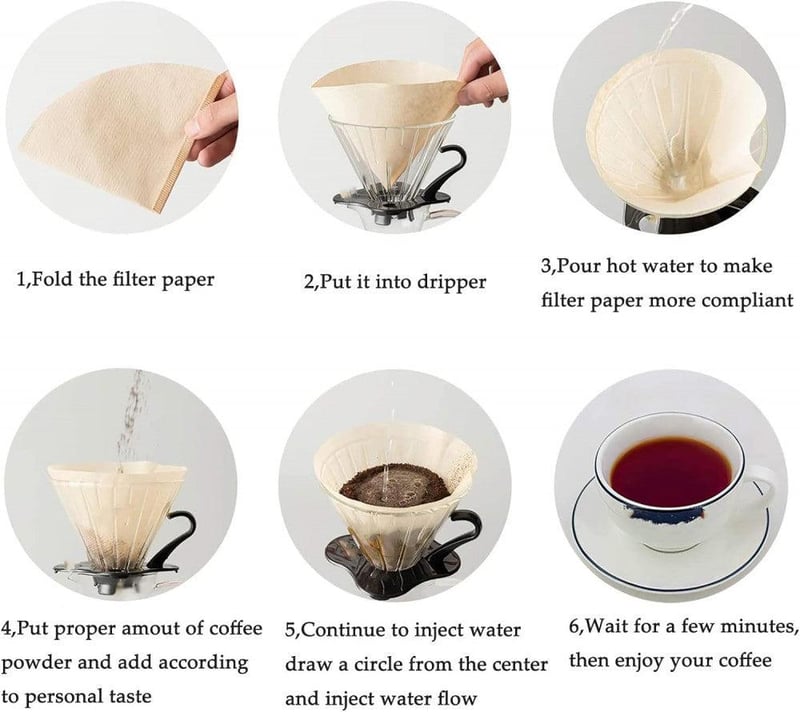 1,Fold the filter paper

2,Put it into dripper

3,Pour hot water to make filter paper more compliant

4,Put proper amout of coffee powder and add according to personal taste

5,Continue to inject water draw a circle from the center and inject water flow

6,Wait for a few minutes, then enjoy your coffee