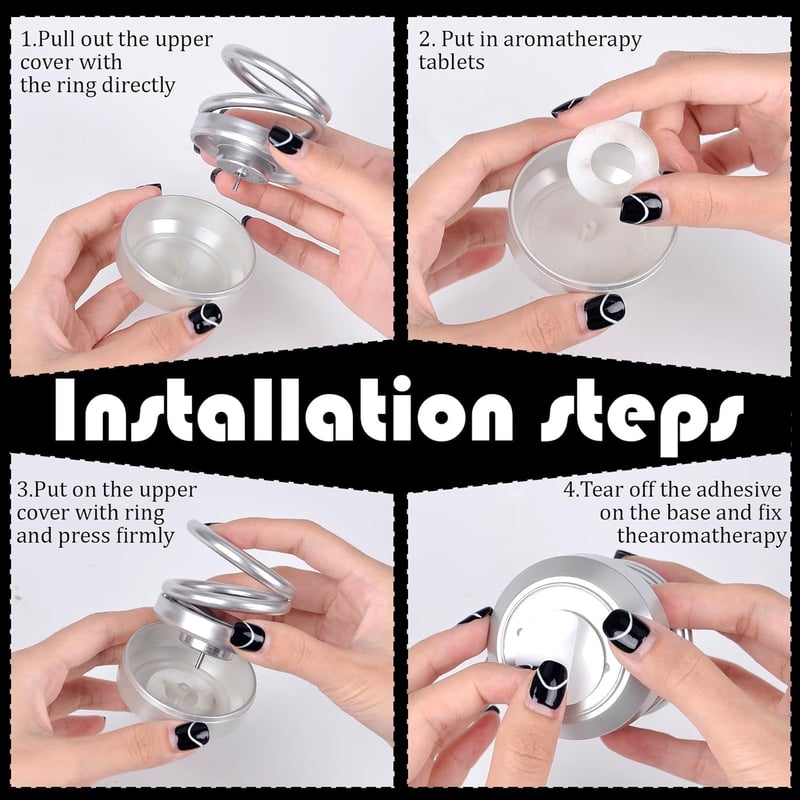 1.Pull out the upper cover with the ring directly

2. Put in aromatherapy tablets

Installation steps

3.Put on the upper cover with ring and press firmly

4.Tear off the adhesive on the base and fix thearomatherapy