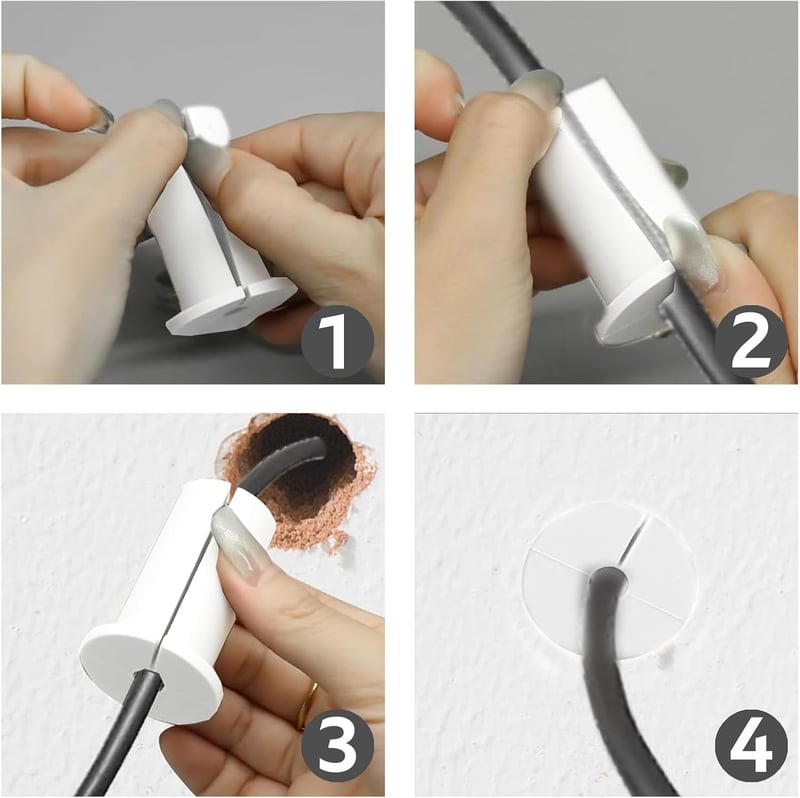 1

2

3

4