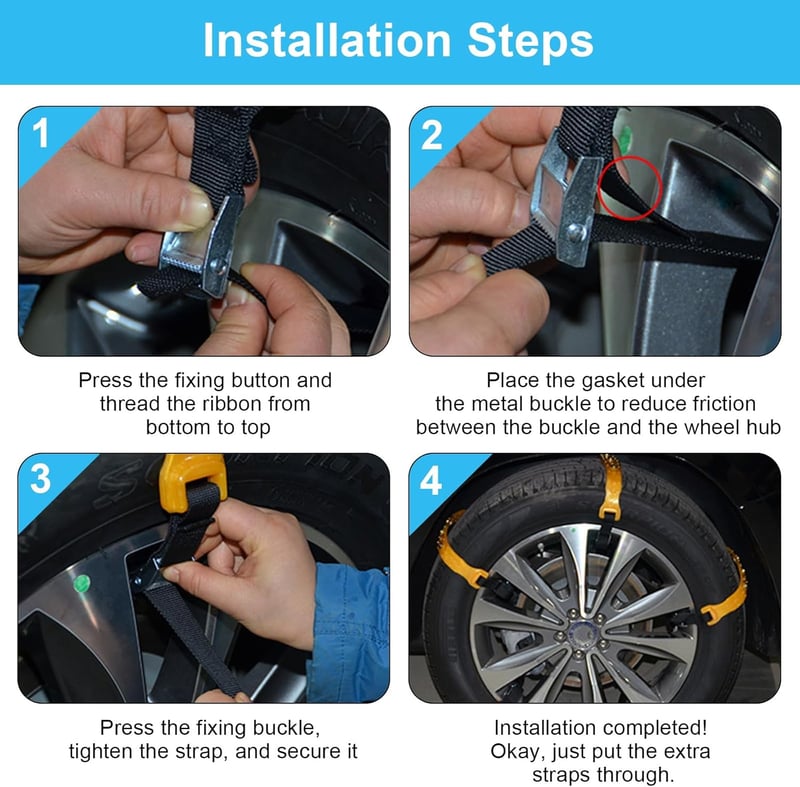 Installation Steps

1

Press the fixing button and thread the ribbon from bottom to top

2

Place the gasket under the metal buckle to reduce friction between the buckle and the wheel hub

3

Press the fixing buckle, tighten the strap, and secure it

4

Installation completed! Okay, just put the extra straps through.