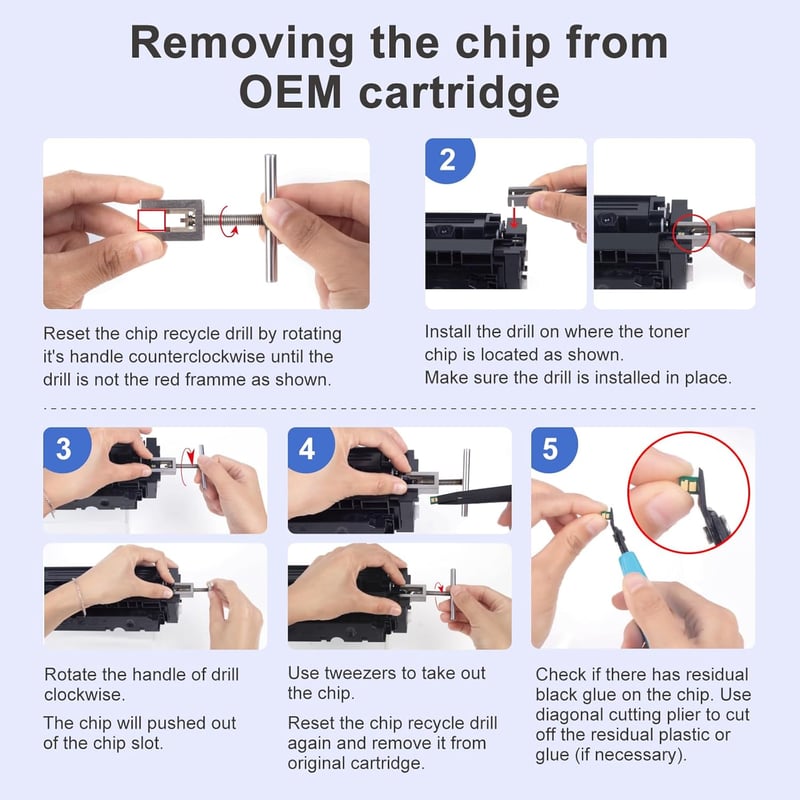 Removing the chip from OEM cartridge

Reset the chip recycle drill by rotating it's handle counterclockwise until the drill is not the red framme as shown.

2

Install the drill on where the toner chip is located as shown.
Make sure the drill is installed in place.

3

Rotate the handle of drill clockwise.

The chip will pushed out of the chip slot.

4

Use tweezers to take out the chip.

Reset the chip recycle drill again and remove it from original cartridge.

5

Check if there has residual black glue on the chip. Use diagonal cutting plier to cut off the residual plastic or glue (if necessary).