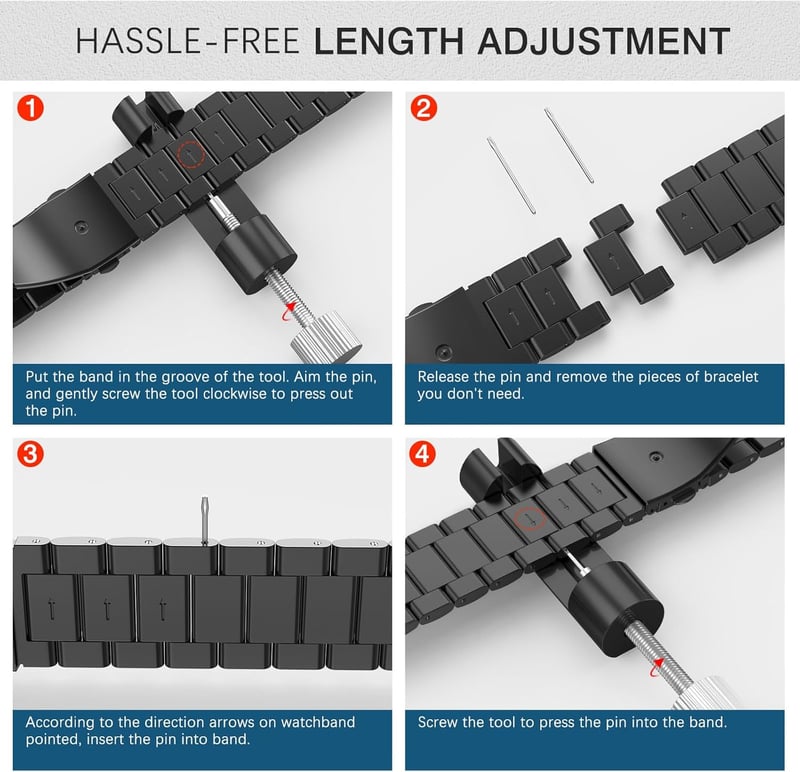 HASSLE-FREE LENGTH ADJUSTMENT

1

Put the band in the groove of the tool. Aim the pin, and gently screw the tool clockwise to press out the pin.

2

Release the pin and remove the pieces of bracelet you don't need.

3

According to the direction arrows on watchband pointed, insert the pin into band.

4

Screw the tool to press the pin into the band.