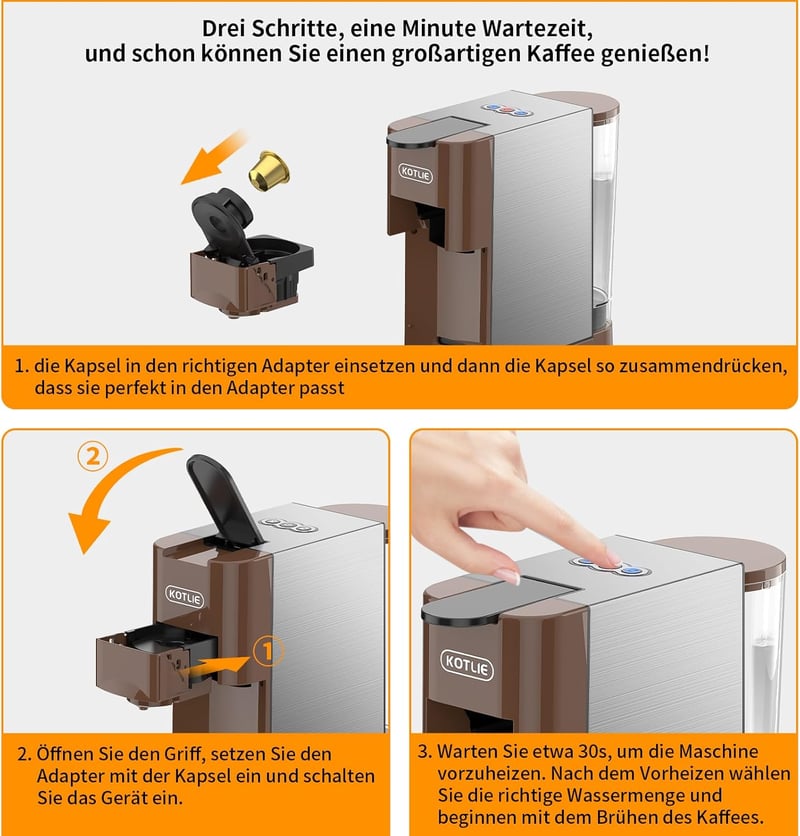 Drei Schritte, eine Minute Wartezeit, und schon können Sie einen großartigen Kaffee genießen!

KOTLIE

1. die Kapsel in den richtigen Adapter einsetzen und dann die Kapsel so zusammendrücken, dass sie perfekt in den Adapter passt

2

KOTLIE

1

2. Öffnen Sie den Griff, setzen Sie den Adapter mit der Kapsel ein und schalten Sie das Gerät ein.

KOTLIE

3. Warten Sie etwa 30s, um die Maschine vorzuheizen. Nach dem Vorheizen wählen Sie die richtige Wassermenge und beginnen mit dem Brühen des Kaffees.