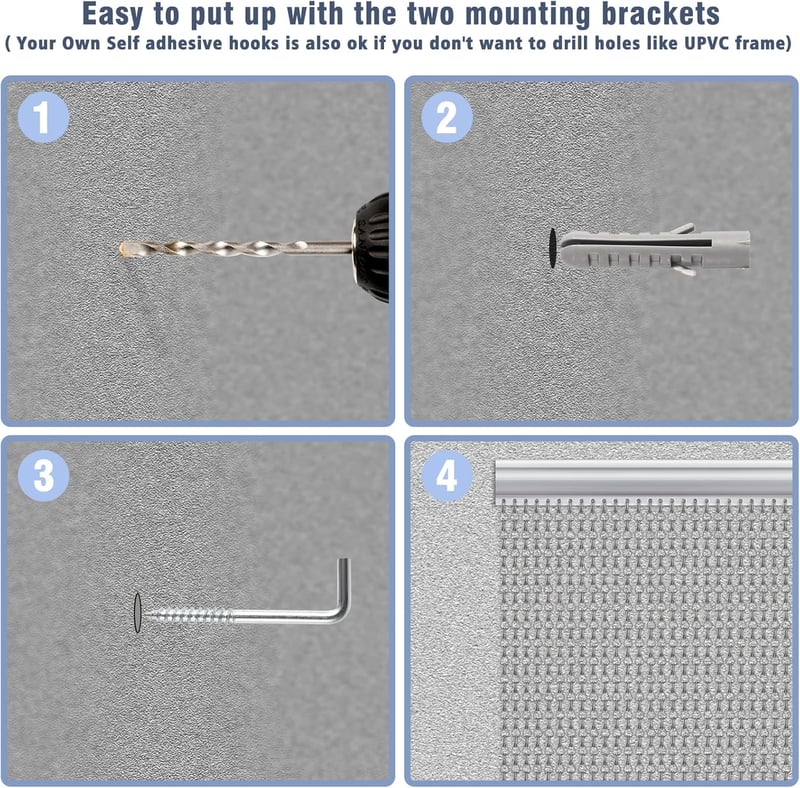 Easy to put up with the two mounting brackets
( Your Own Self adhesive hooks is also ok if you don't want to drill holes like UPVC frame)

1

2

3

4