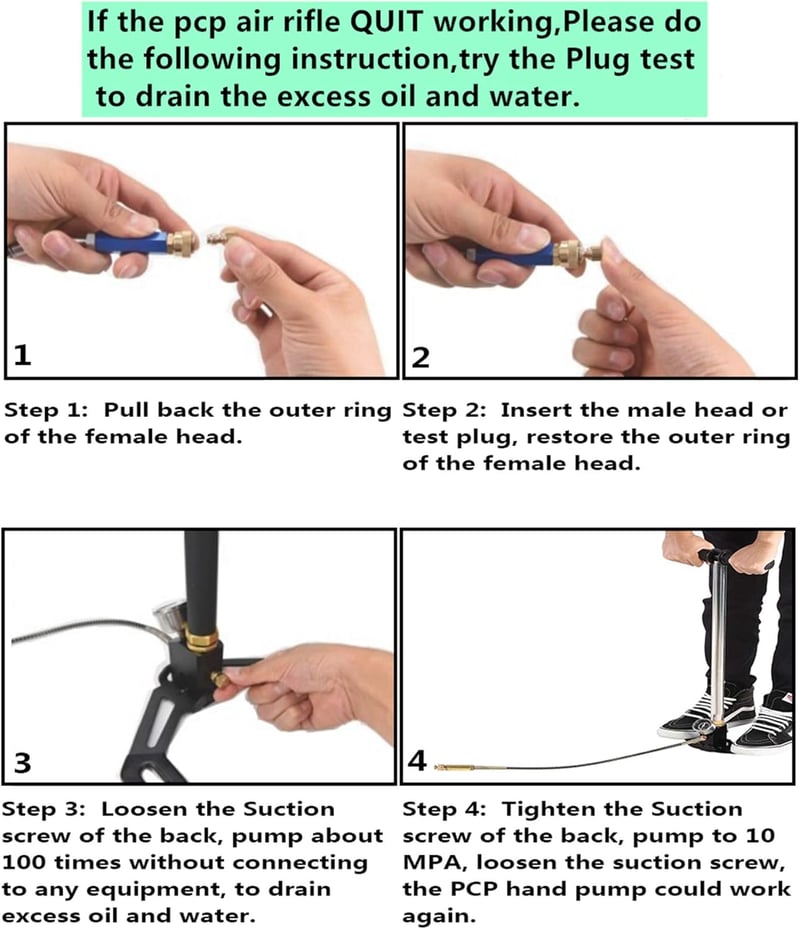 If the pcp air rifle QUIT working,Please do the following instruction,try the Plug test to drain the excess oil and water.

1

2

Step 1: Pull back the outer ring of the female head.

Step 2: Insert the male head or test plug, restore the outer ring of the female head.

3

4

Step 3: Loosen the Suction screw of the back, pump about 100 times without connecting to any equipment, to drain excess oil and water.

Step 4: Tighten the Suction screw of the back, pump to 10 MPA, loosen the suction screw, the PCP hand pump could work again.