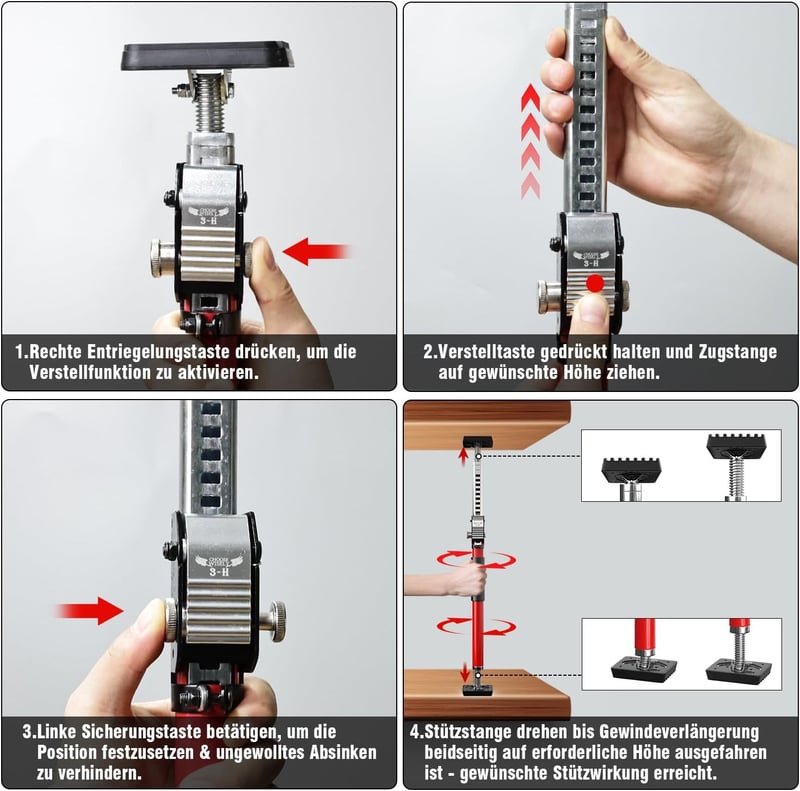 3-H

1.Rechte Entriegelungstaste drücken, um die Verstellfunktion zu aktivieren.

3-H

2.Verstelltaste gedrückt halten und Zugstange auf gewünschte Höhe ziehen.

3-H

3.Linke Sicherungstaste betätigen, um die Position festzusetzen & ungewolltes Absinken zu verhindern.

4.Stützstange drehen bis Gewindeverlängerung beidseitig auf erforderliche Höhe ausgefahren ist - gewünschte Stützwirkung erreicht.