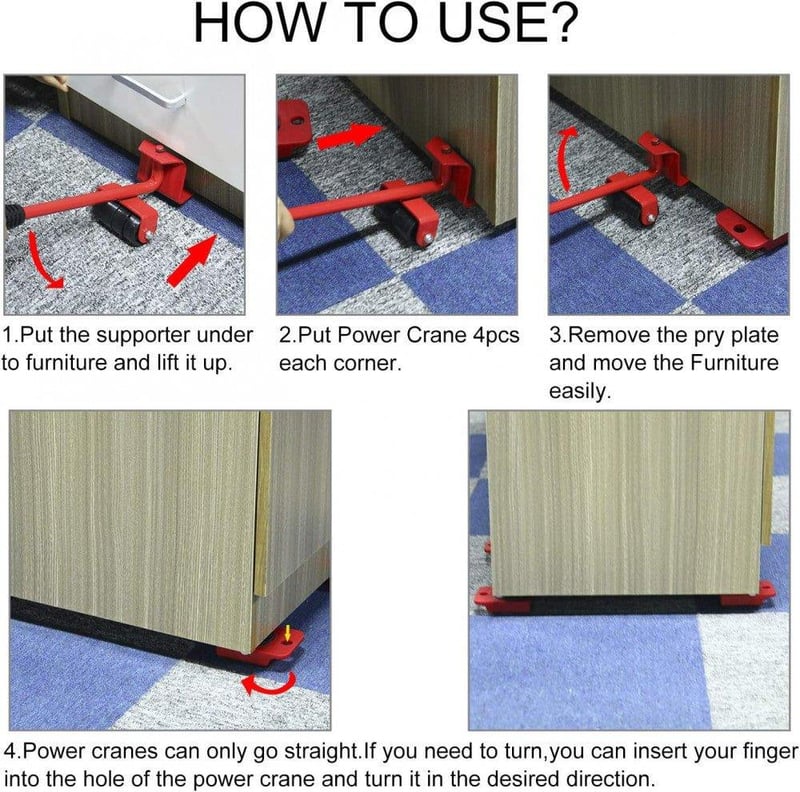 HOW TO USE?

1.Put the supporter under to furniture and lift it up.

2.Put Power Crane 4pcs each corner.

3.Remove the pry plate and move the Furniture easily.

4.Power cranes can only go straight.If you need to turn,you can insert your finger into the hole of the power crane and turn it in the desired direction.