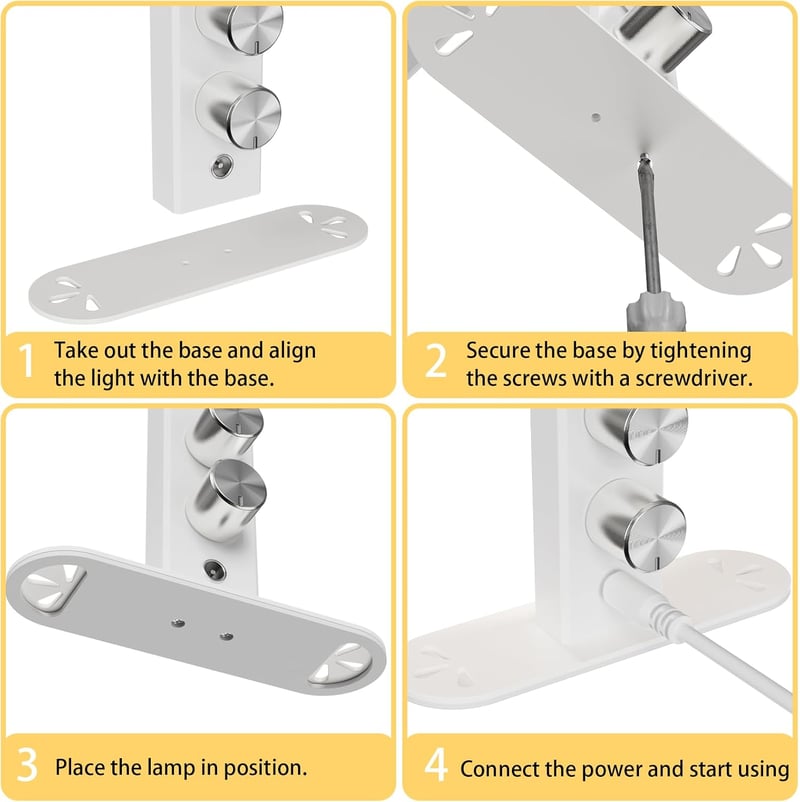 1 Take out the base and align the light with the base.

2 Secure the base by tightening the screws with a screwdriver.

3 Place the lamp in position.

4 Connect the power and start using