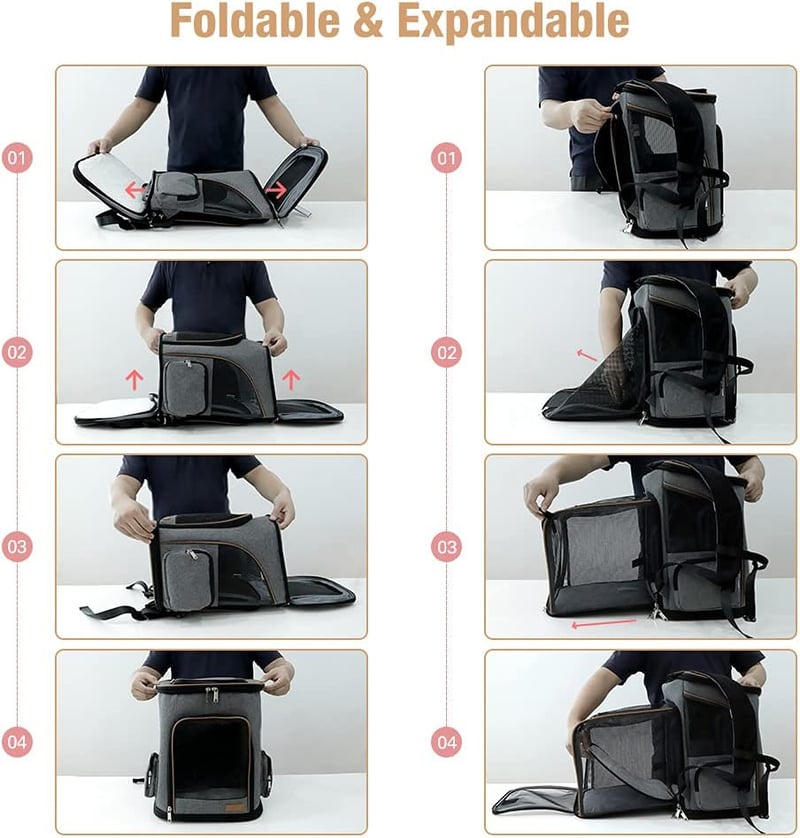 Foldable & Expandable

01

02

03

04

01

02

03

04