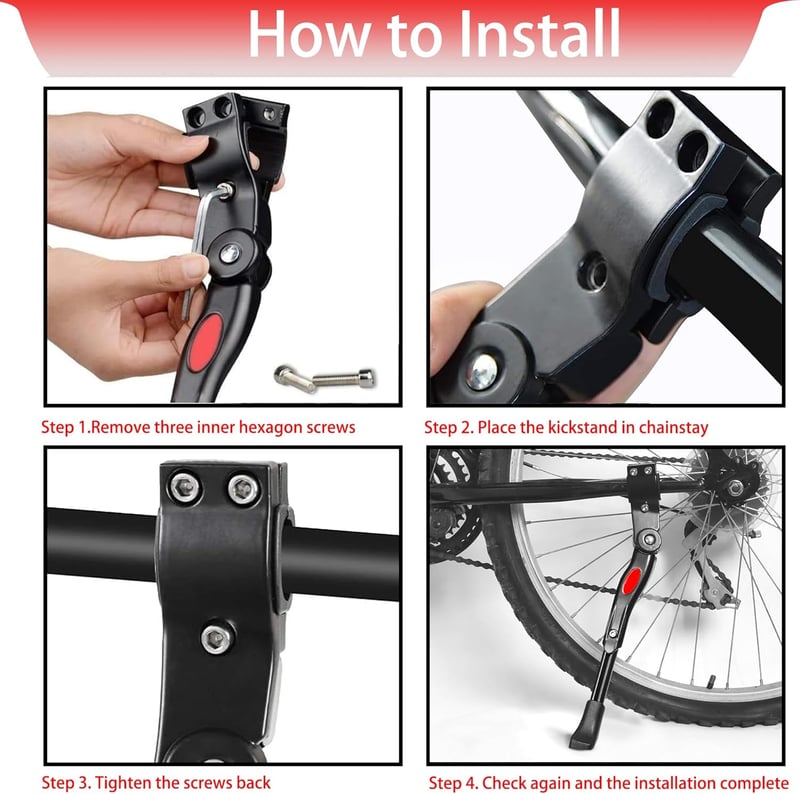 How to Install

Step 1.Remove three inner hexagon screws

Step 2. Place the kickstand in chainstay

Step 3. Tighten the screws back

Step 4. Check again and the installation complete