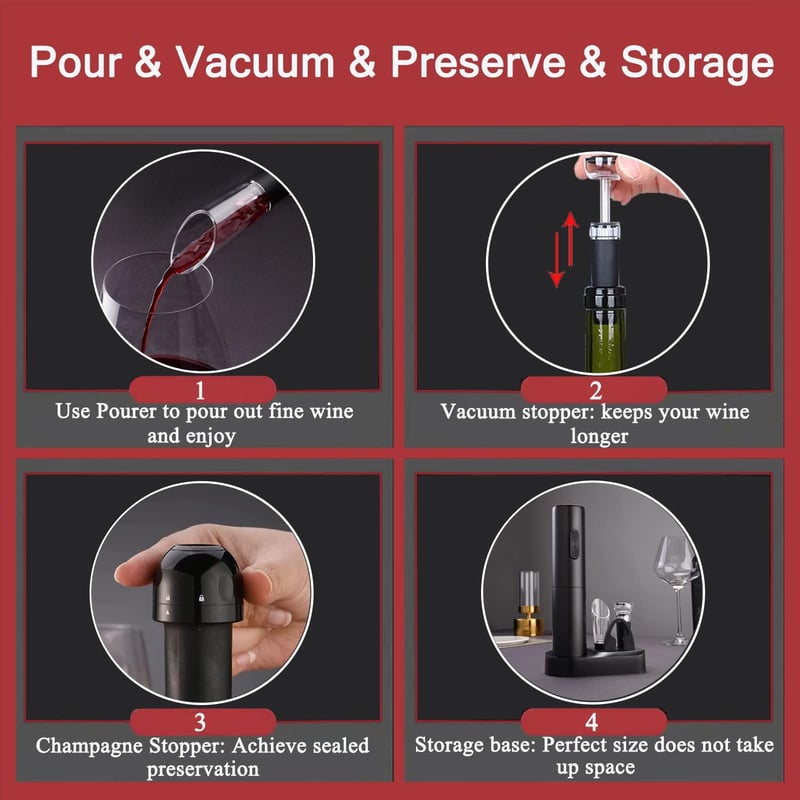 Pour & Vacuum & Preserve & Storage

1
Use Pourer to pour out fine wine and enjoy

2
Vacuum stopper: keeps your wine longer

3
Champagne Stopper: Achieve sealed preservation

4
Storage base: Perfect size does not take up space