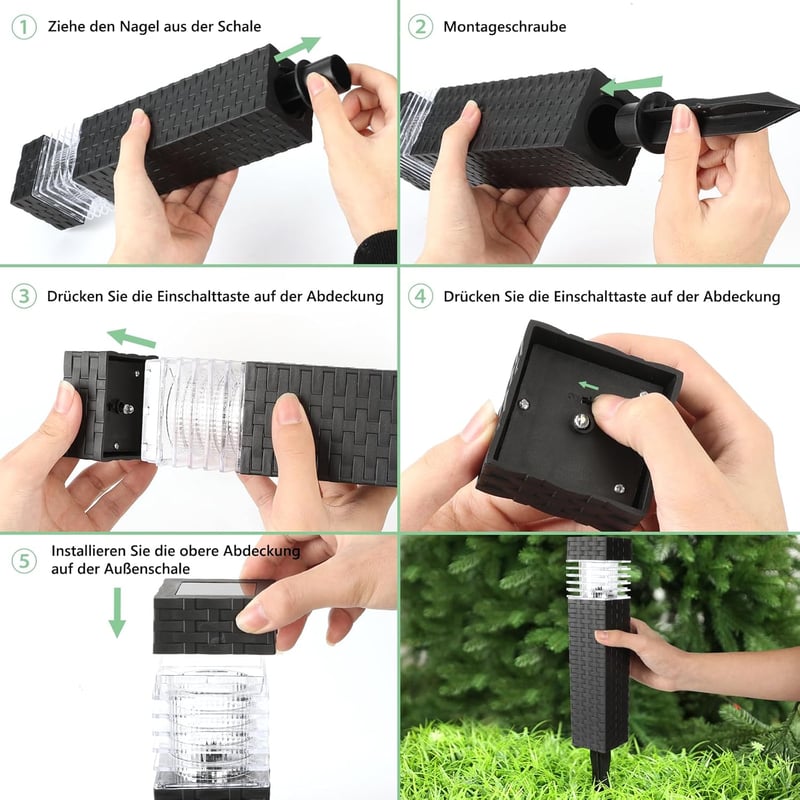 1 Ziehe den Nagel aus der Schale

2 Montageschraube

3 Drücken Sie die Einschalttaste auf der Abdeckung

4 Drücken Sie die Einschalttaste auf der Abdeckung

5 Installieren Sie die obere Abdeckung auf der Außenschale