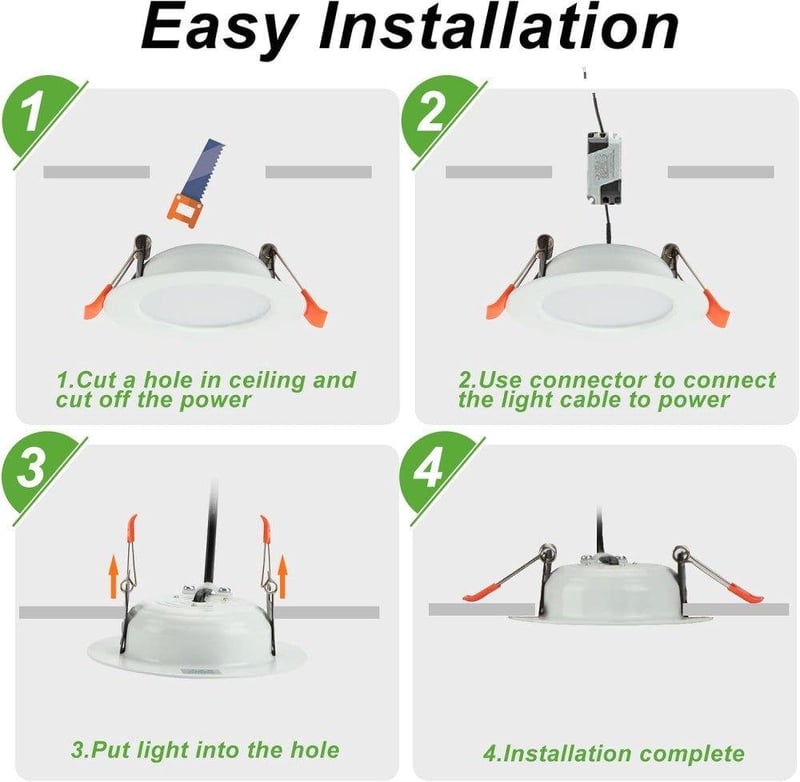 Easy Installation

1

1.Cut a hole in ceiling and cut off the power

2

2.Use connector to connect the light cable to power

3

3.Put light into the hole

4

4.Installation complete