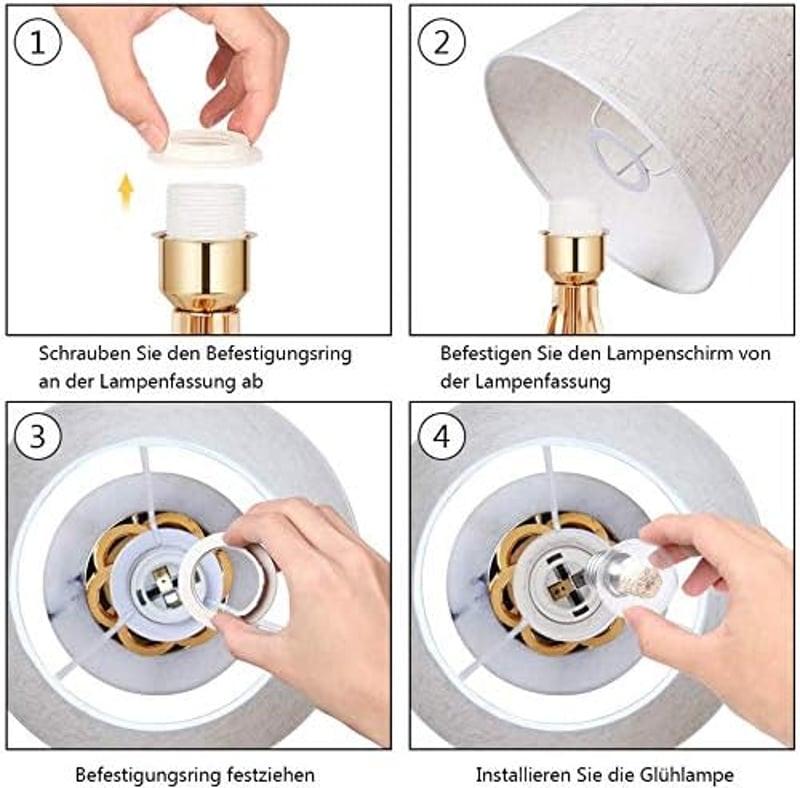 1

Schrauben Sie den Befestigungsring an der Lampenfassung ab

2

Befestigen Sie den Lampenschirm von der Lampenfassung

3

Befestigungsring festziehen

4

Installieren Sie die Glühlampe